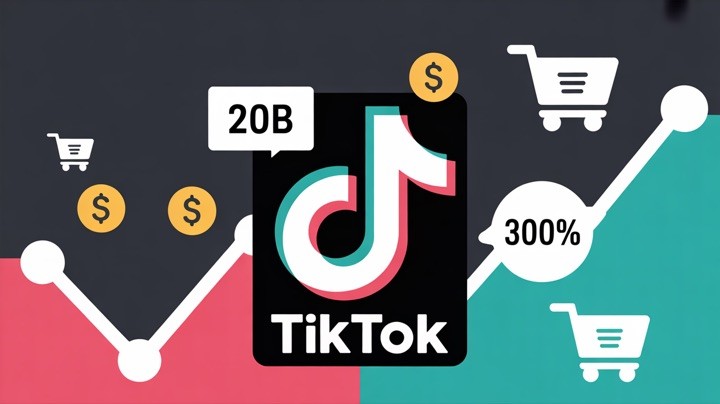 20B

$

$

$

300%

TikTok