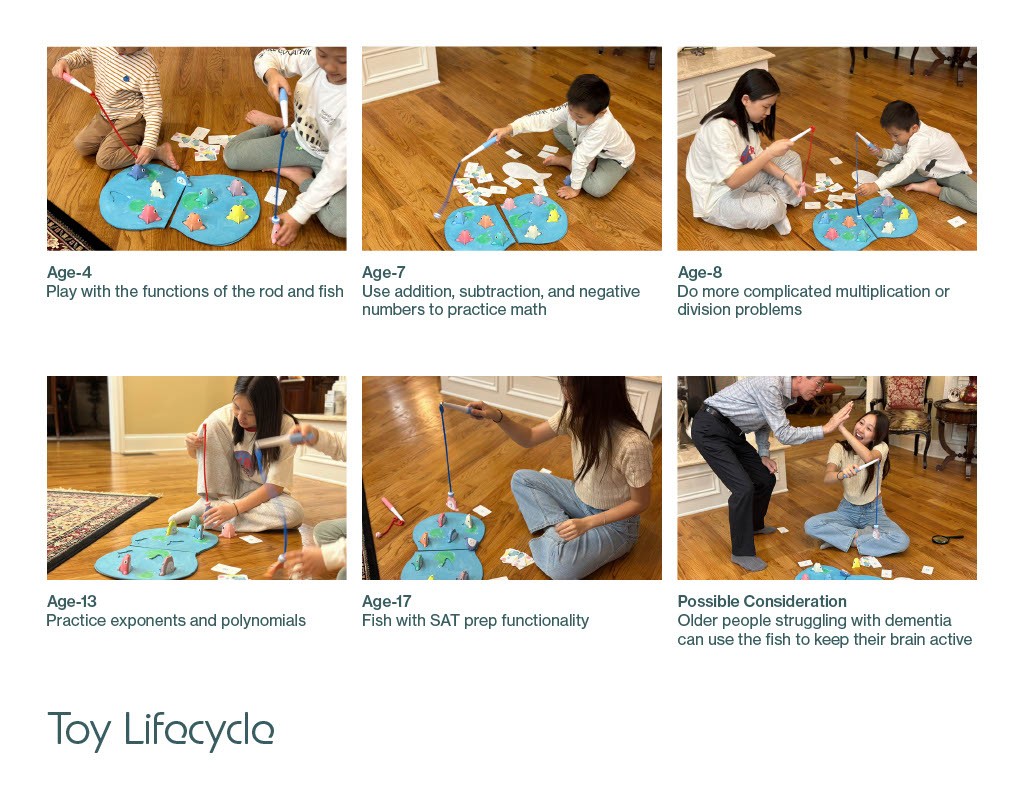 Age-4
Play with the functions of the rod and fish

Age-7
Use addition, subtraction, and negative numbers to practice math

Age-8
Do more complicated multiplication or division problems

Age-13
Practice exponents and polynomials

Age-17
Fish with SAT prep functionality

Possible Consideration
Older people struggling with dementia can use the fish to keep their brain active

Toy Lifecycle