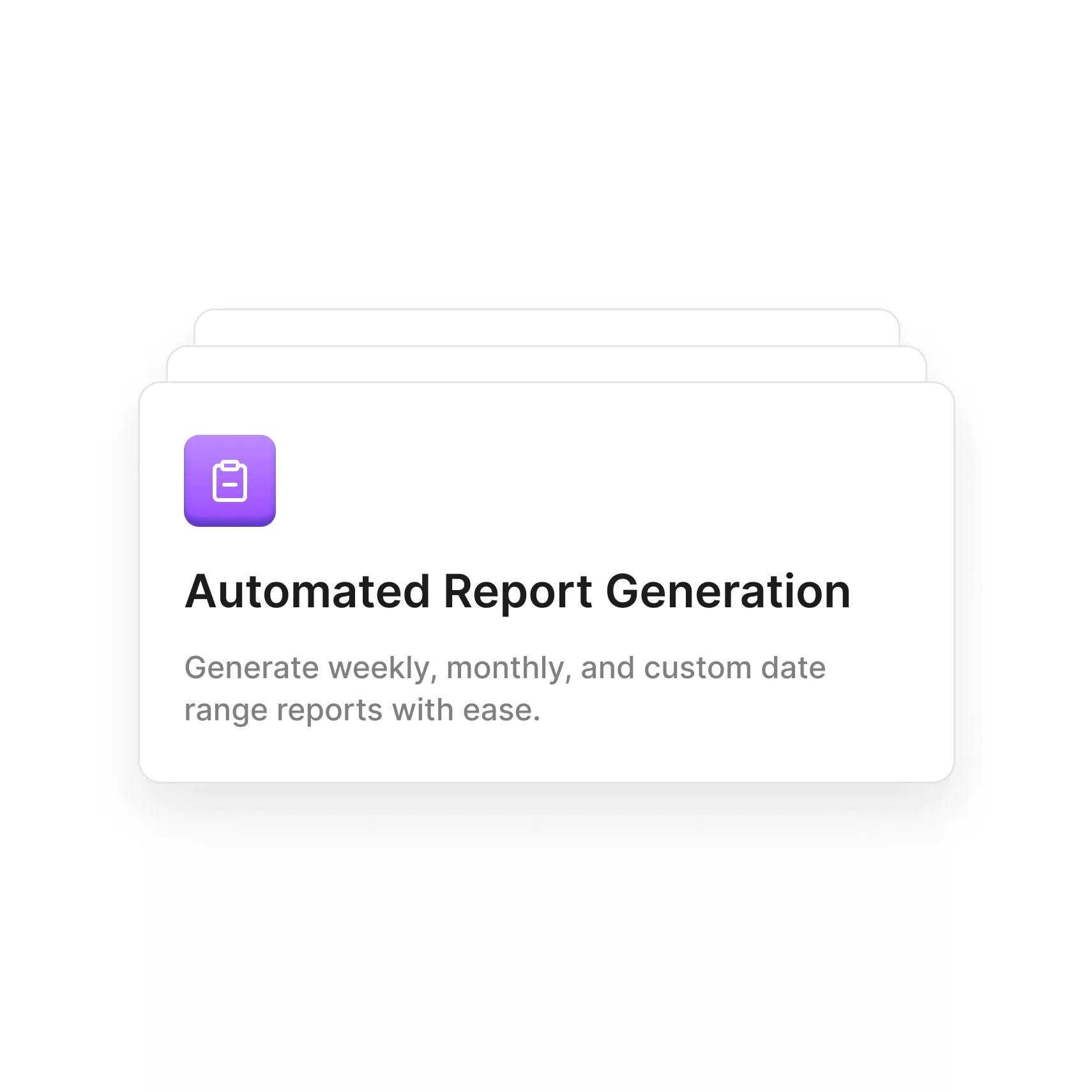 Automated Report Generation

Generate weekly, monthly, and custom date range reports with ease.