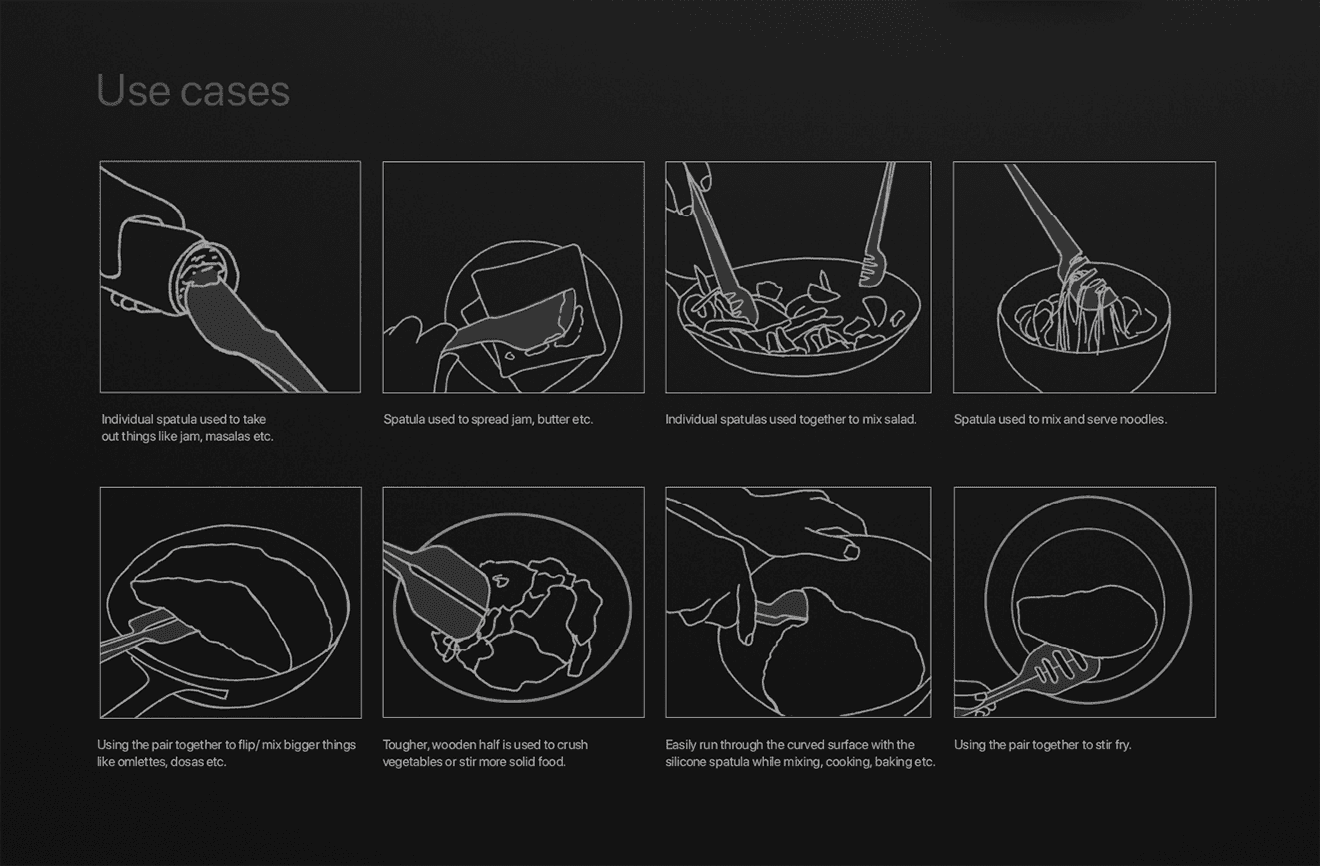 Use cases

Individual spatula used to take out things like jam, masalas etc.

Spatula used to spread jam, butter etc.

Individual spatulas used together to mix salad.

Spatula used to mix and serve noodles.

Using the pair together to flip/ mix bigger things like omlettes, dosas etc.

Tougher, wooden half is used to crush vegetables or stir more solid food.

Easily run through the curved surface with the silicone spatula while mixing, cooking, baking etc.

Using the pair together to stir fry.