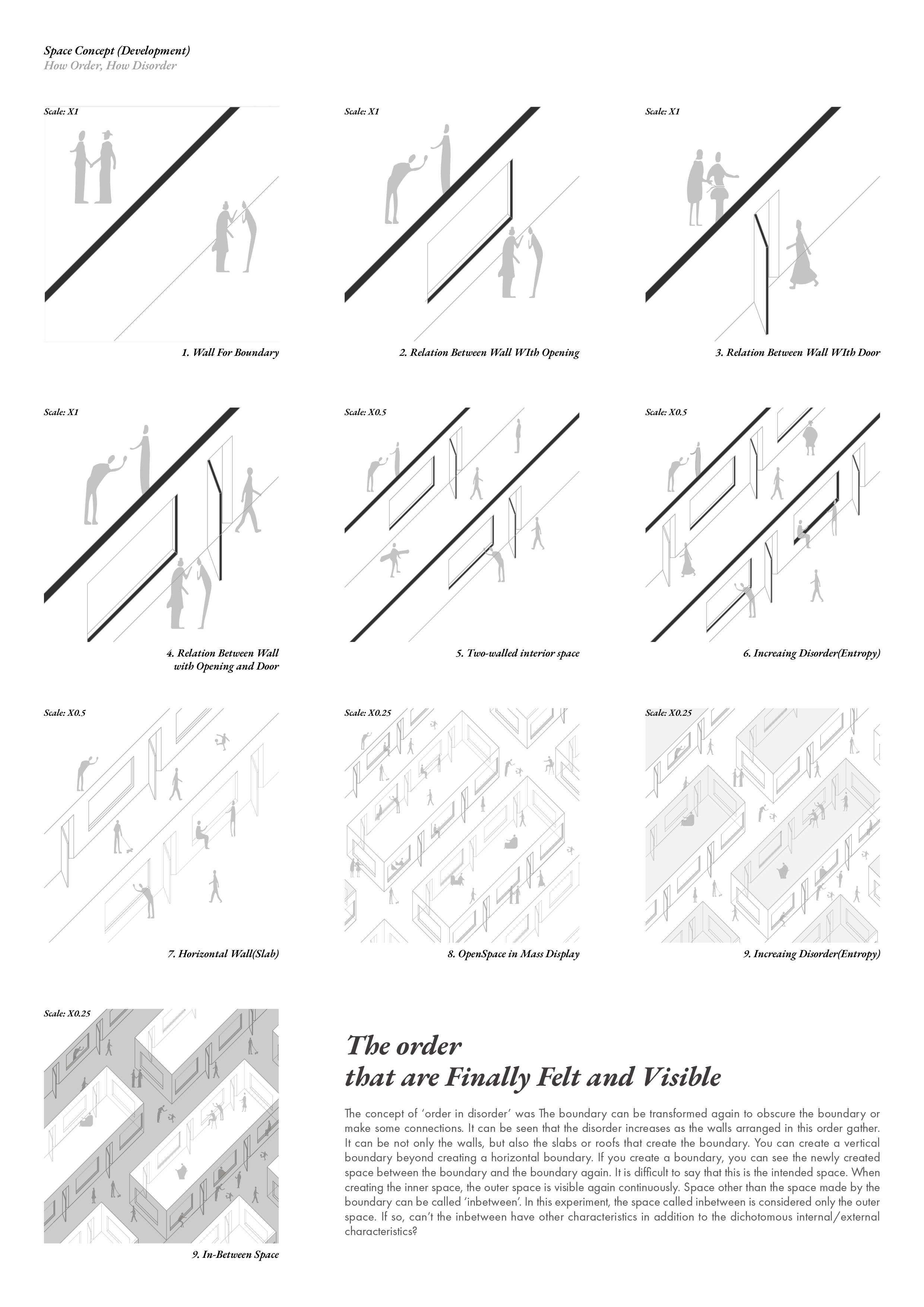 Space Concept (Development)
How Order, How Disorder

Scale: X1

1. Wall For Boundary

Scale: X1

2. Relation Between Wall WIth Opening

Scale: X1

3. Relation Between Wall WIth Door

Scale: X1

4. Relation Between Wall with Opening and Door

Scale: X0.5

5. Two-walled interior space

Scale: X0.5

6. Increaing Disorder(Entropy)

Scale: X0.5

7. Horizontal Wall(Slab)

Scale: X0.25

8. OpenSpace in Mass Display

Scale: X0.25

9. Increaing Disorder(Entropy)

Scale: X0.25

9. In-Between Space

The order that are Finally Felt and Visible

The concept of 'order in disorder' was The boundary can be transformed again to obscure the boundary or make some connections. It can be seen that the disorder increases as the walls arranged in this order gather. It can be not only the walls, but also the slabs or roofs that create the boundary. You can create a vertical boundary beyond creating a horizontal boundary. If you create a boundary, you can see the newly created space between the boundary and the boundary again. It is difficult to say that this is the intended space. When creating the inner space, the outer space is visible again continuously. Space other than the space made by the boundary can be called 'inbetween'. In this experiment, the space called inbetween is considered only the outer space. If so, can't the inbetween have other characteristics in addition to the dichotomous internal/external characteristics?