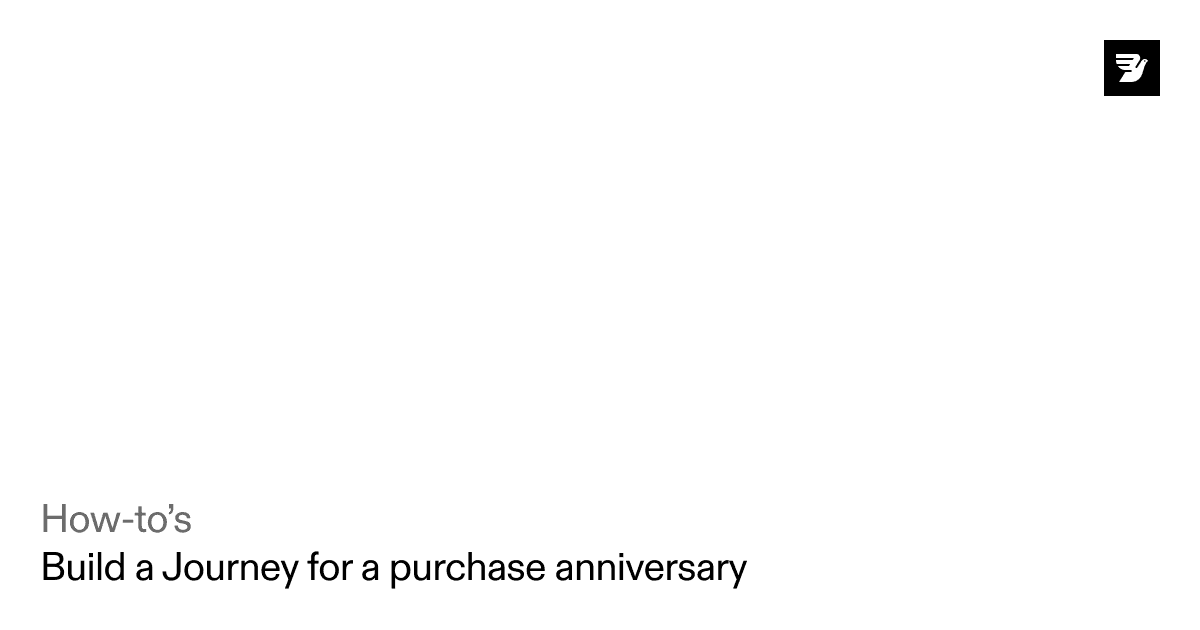 How-to's
Build a Journey for a purchase anniversary