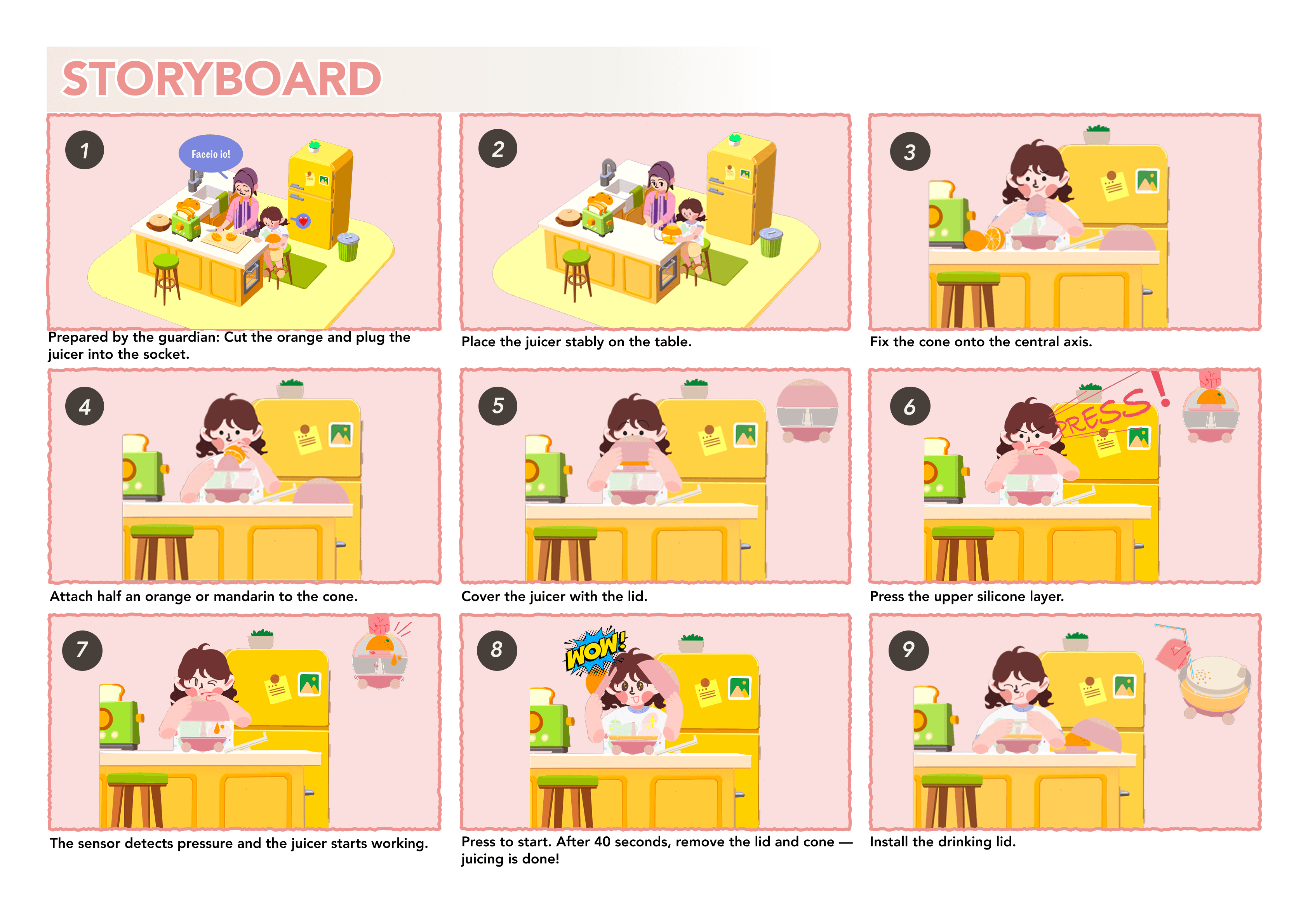 STORYBOARD

1

Faccio io!

Prepared by the guardian: Cut the orange and plug the juicer into the socket.

2

Place the juicer stably on the table.

3

Fix the cone onto the central axis.

4

Attach half an orange or mandarin to the cone.

5

Cover the juicer with the lid.

6

PRESS!

Press the upper silicone layer.

7

The sensor detects pressure and the juicer starts working.

8

WOW!

Press to start. After 40 seconds, remove the lid and cone — juicing is done!

9

Install the drinking lid.