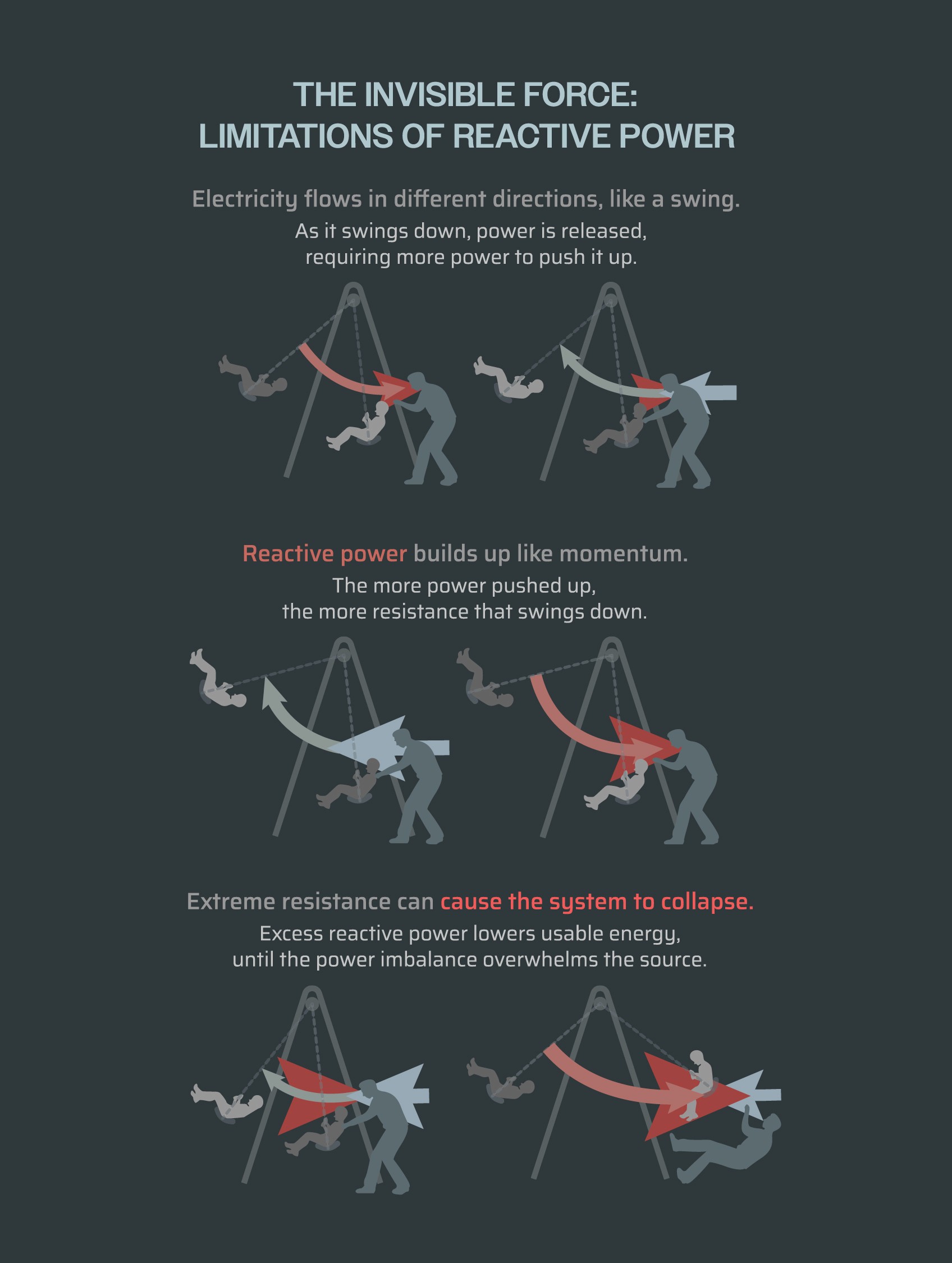 THE INVISIBLE FORCE:
LIMITATIONS OF REACTIVE POWER

Electricity flows in different directions, like a swing.

As it swings down, power is released, requiring more power to push it up.

Reactive power builds up like momentum.

The more power pushed up, the more resistance that swings down.

Extreme resistance can cause the system to collapse.

Excess reactive power lowers usable energy, until the power imbalance overwhelms the source.