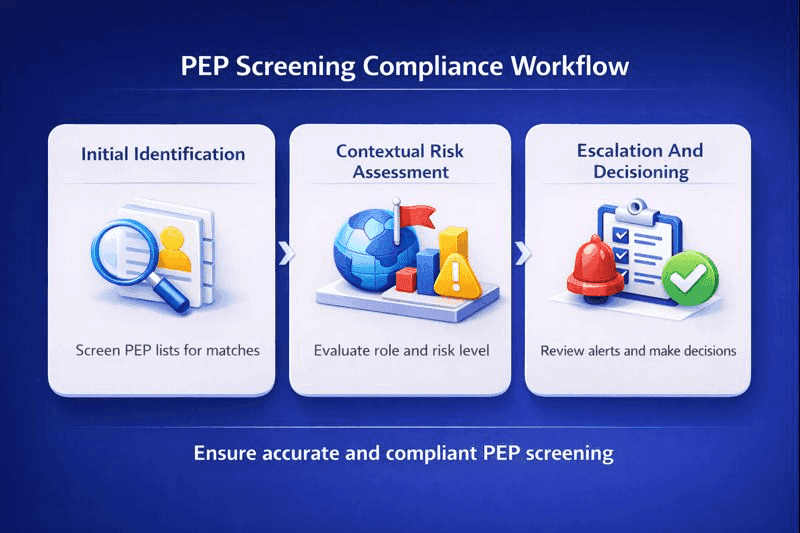 PEP Screening Compliance Workflow

Initial Identification

Screen PEP lists for matches

Contextual Risk Assessment

Evaluate role and risk level

Escalation And Decisioning

Review alerts and make decisions

Ensure accurate and compliant PEP screening