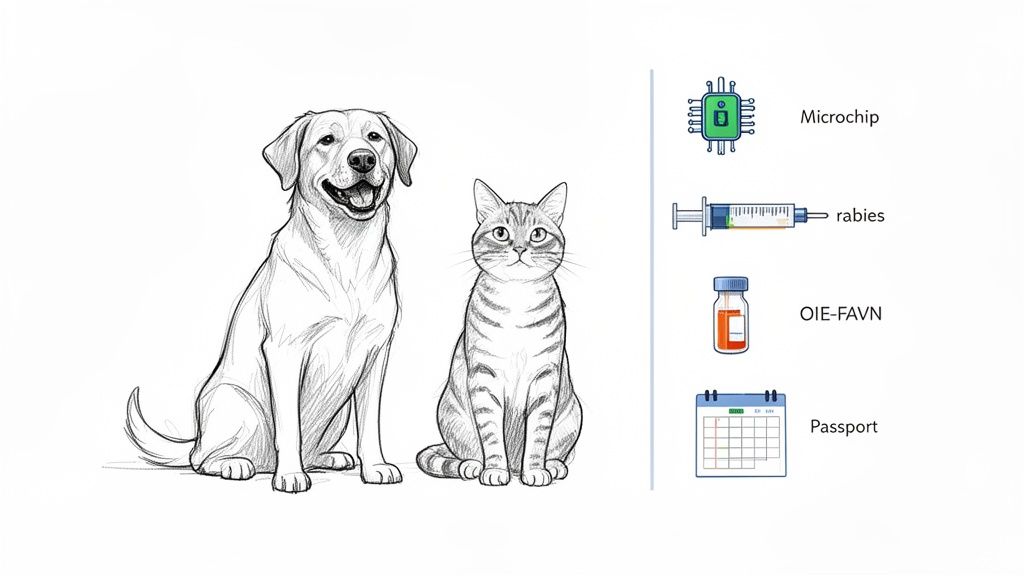 Microchip

rabies

OIE-FAVN

Passport