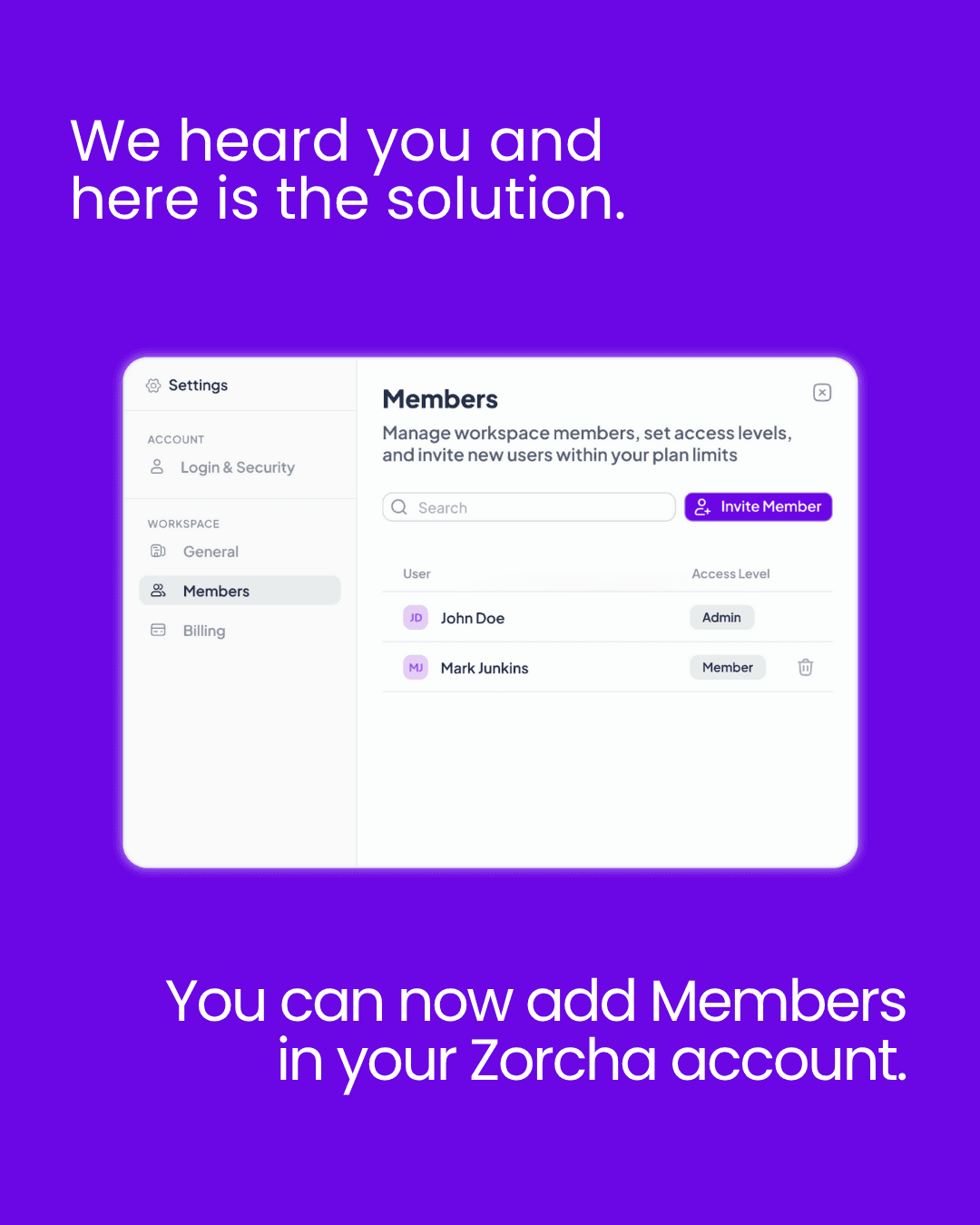 We heard you and here is the solution.

Settings

ACCOUNT
Login & Security

WORKSPACE
General
Members
Billing

Members

Manage workspace members, set access levels, and invite new users within your plan limits

Search
Invite Member

| User | Access Level |
|---|---|
| JD John Doe | Admin |
| MJ Mark Junkins | Member |

You can now add Members in your Zorcha account.