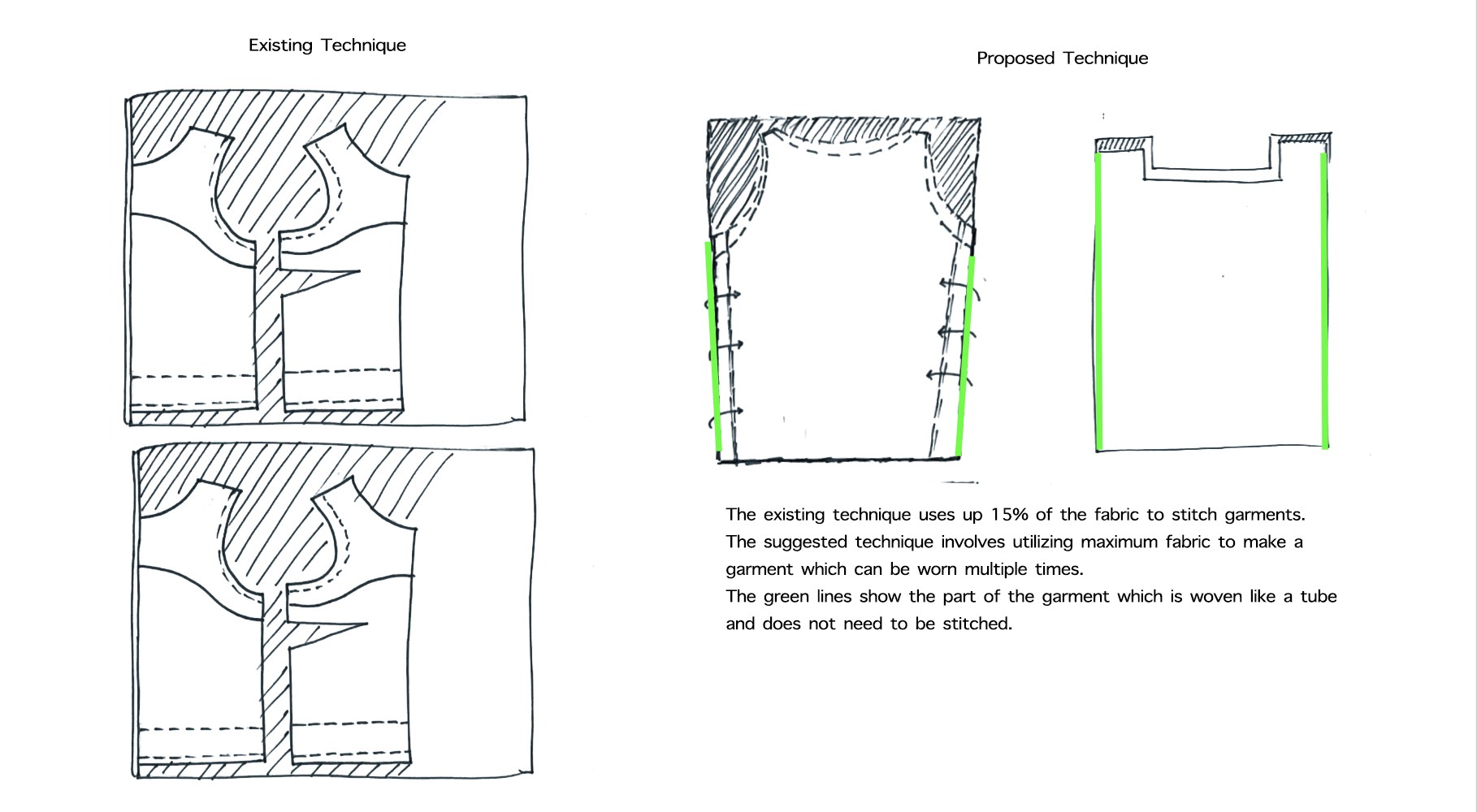 Existing Technique

Proposed Technique

The existing technique uses up 15% of the fabric to stitch garments.
The suggested technique involves utilizing maximum fabric to make a garment which can be worn multiple times.
The green lines show the part of the garment which is woven like a tube and does not need to be stitched.