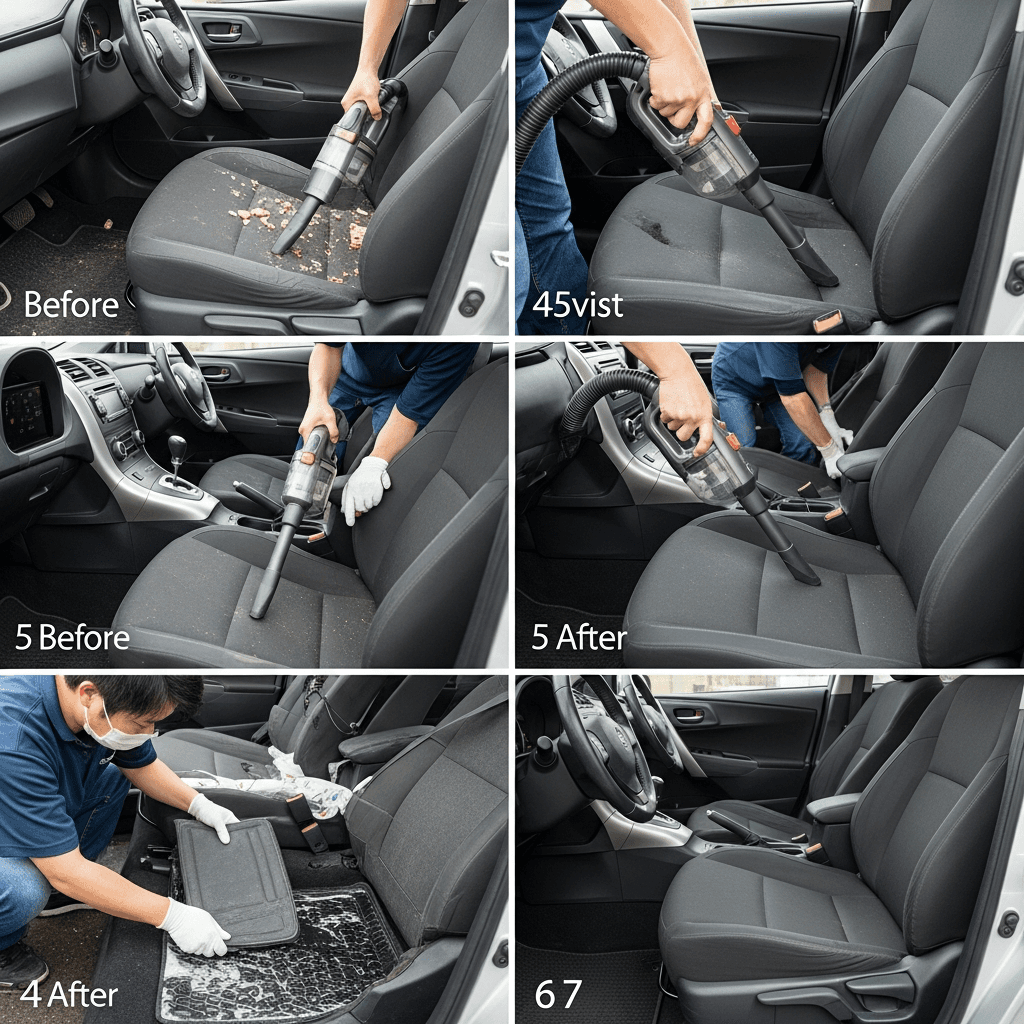 Before

45vist

5 Before

5 After

4 After

6 7