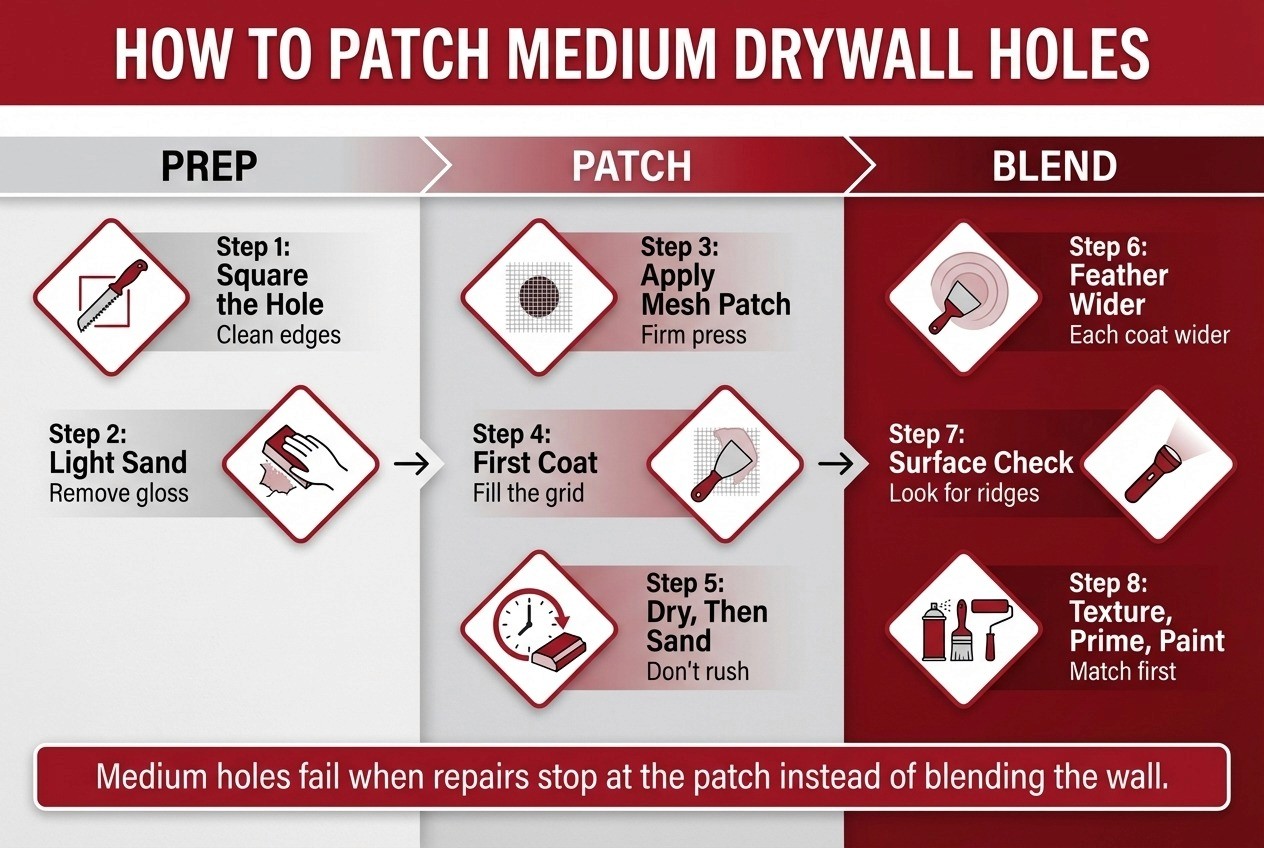 HOW TO PATCH MEDIUM DRYWALL HOLES

PREP

Step 1:
Square the Hole
Clean edges

Step 2:
Light Sand
Remove gloss

PATCH

Step 3:
Apply Mesh Patch
Firm press

Step 4:
First Coat
Fill the grid

Step 5:
Dry, Then Sand
Don't rush

BLEND

Step 6:
Feather Wider
Each coat wider

Step 7:
Surface Check
Look for ridges

Step 8:
Texture, Prime, Paint
Match first

Medium holes fail when repairs stop at the patch instead of blending the wall.