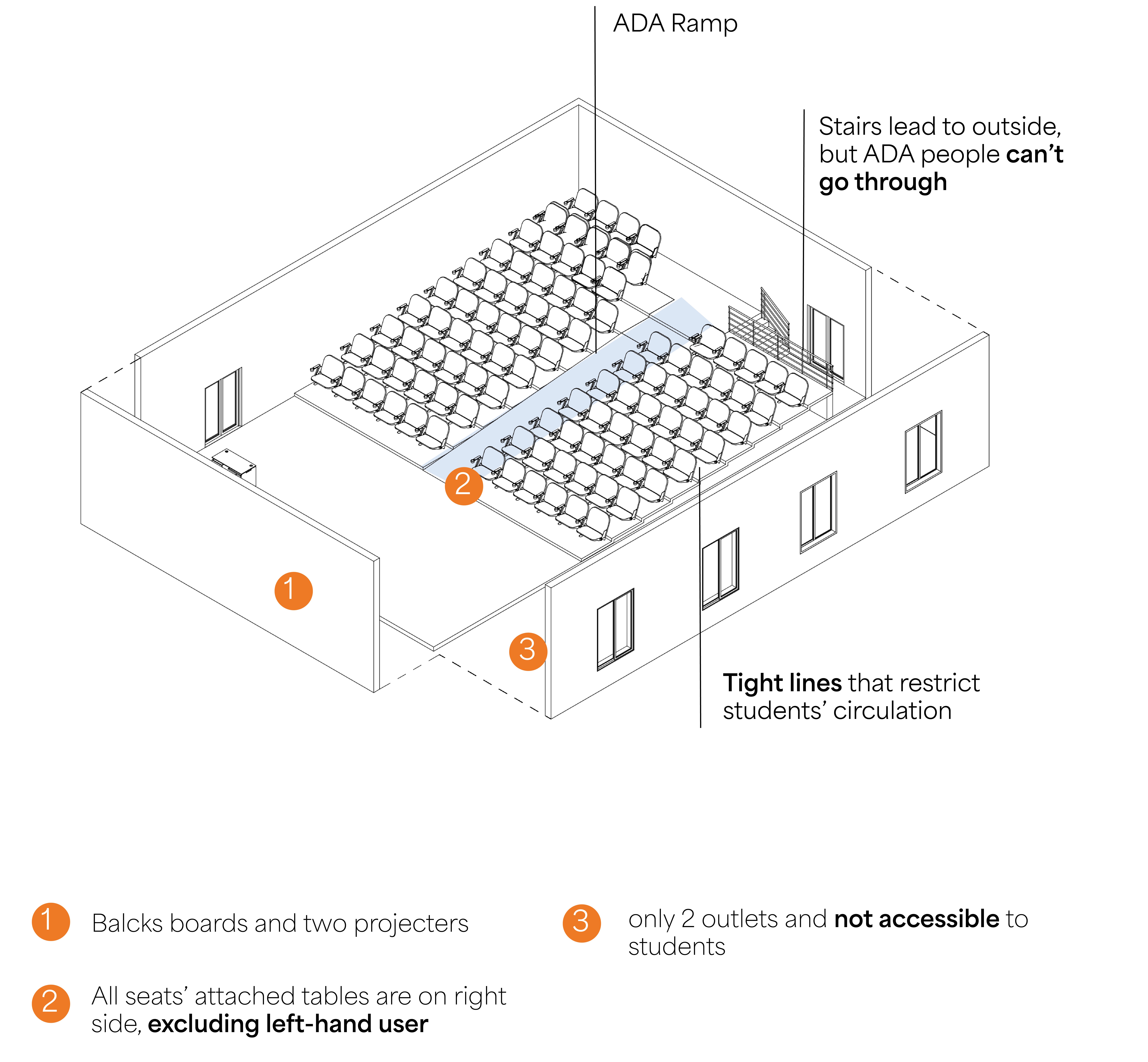 ADA Ramp

Stairs lead to outside, but ADA people can't go through

2

1

3

Tight lines that restrict students' circulation

1 Balcks boards and two projecters

2 All seats' attached tables are on right side, excluding left-hand user

3 only 2 outlets and not accessible to students