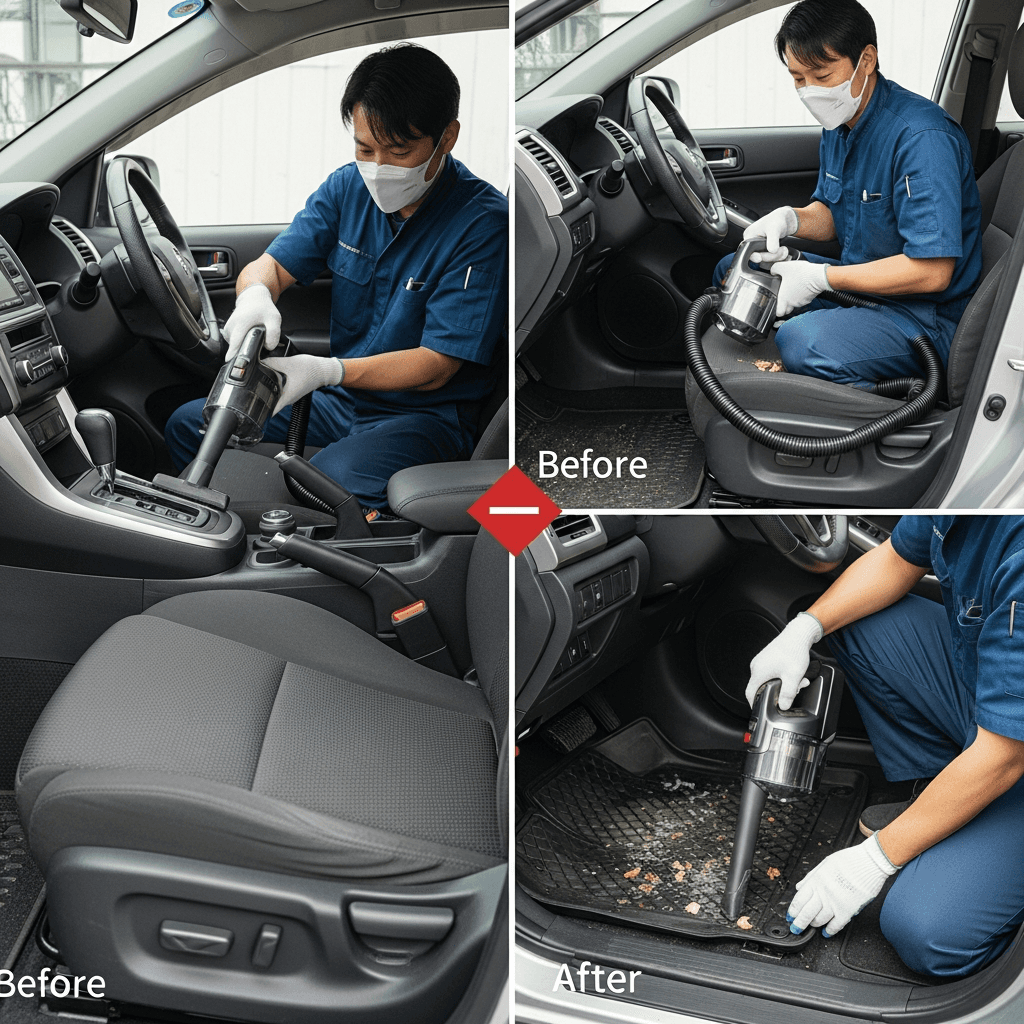 Before

Before

After