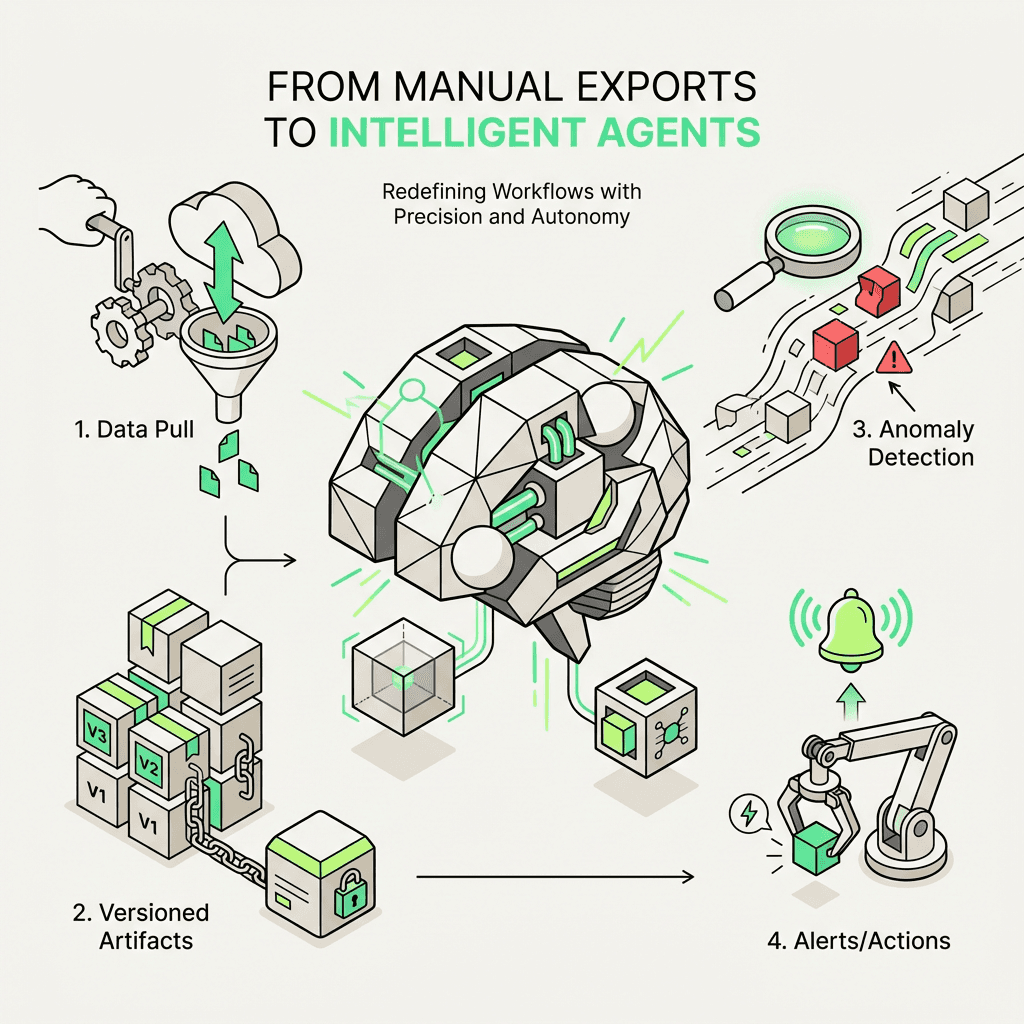 FROM MANUAL EXPORTS TO INTELLIGENT AGENTS

Redefining Workflows with Precision and Autonomy

1. Data Pull

3. Anomaly Detection

V3
V2
V1
V1

2. Versioned Artifacts

4. Alerts/Actions