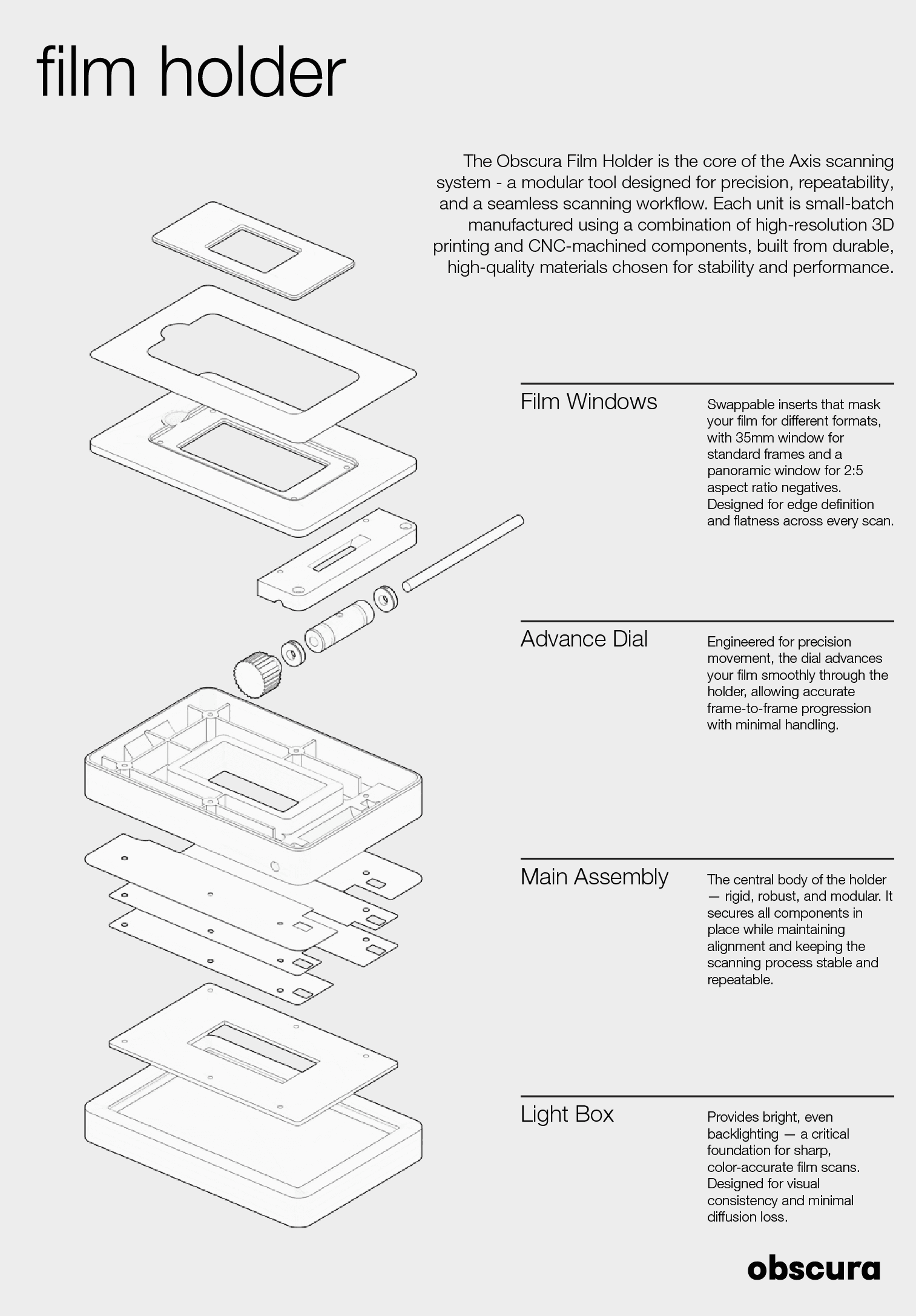 film holder

The Obscura Film Holder is the core of the Axis scanning system - a modular tool designed for precision, repeatability, and a seamless scanning workflow. Each unit is small-batch manufactured using a combination of high-resolution 3D printing and CNC-machined components, built from durable, high-quality materials chosen for stability and performance.

Film Windows

Swappable inserts that mask your film for different formats, with 35mm window for standard frames and a panoramic window for 2:5 aspect ratio negatives. Designed for edge definition and flatness across every scan.

Advance Dial

Engineered for precision movement, the dial advances your film smoothly through the holder, allowing accurate frame-to-frame progression with minimal handling.

Main Assembly

The central body of the holder — rigid, robust, and modular. It secures all components in place while maintaining alignment and keeping the scanning process stable and repeatable.

Light Box

Provides bright, even backlighting — a critical foundation for sharp, color-accurate film scans. Designed for visual consistency and minimal diffusion loss.

obscura