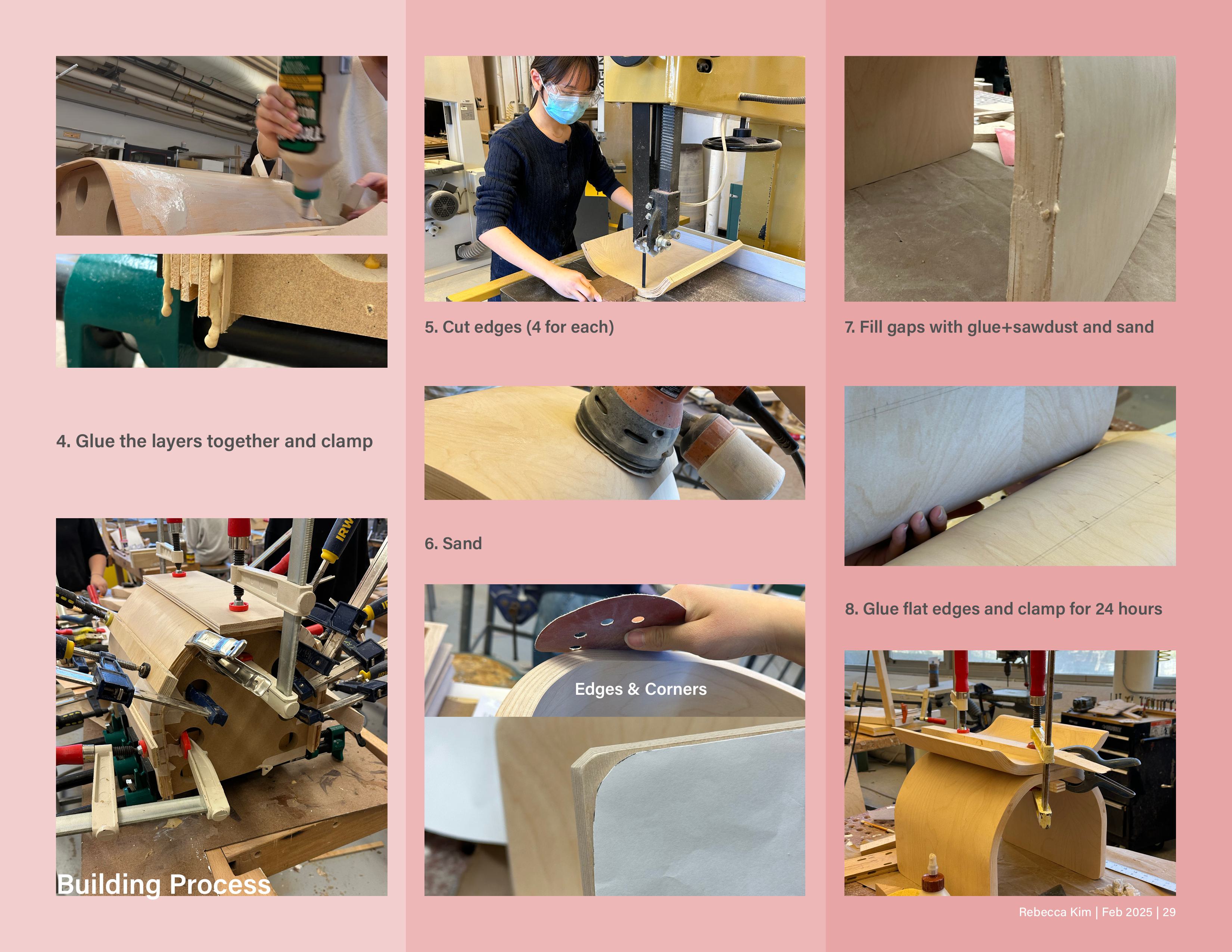 4. Glue the layers together and clamp

Building Process

5. Cut edges (4 for each)

6. Sand

Edges & Corners

7. Fill gaps with glue+sawdust and sand

8. Glue flat edges and clamp for 24 hours

Rebecca Kim | Feb 2025 | 29