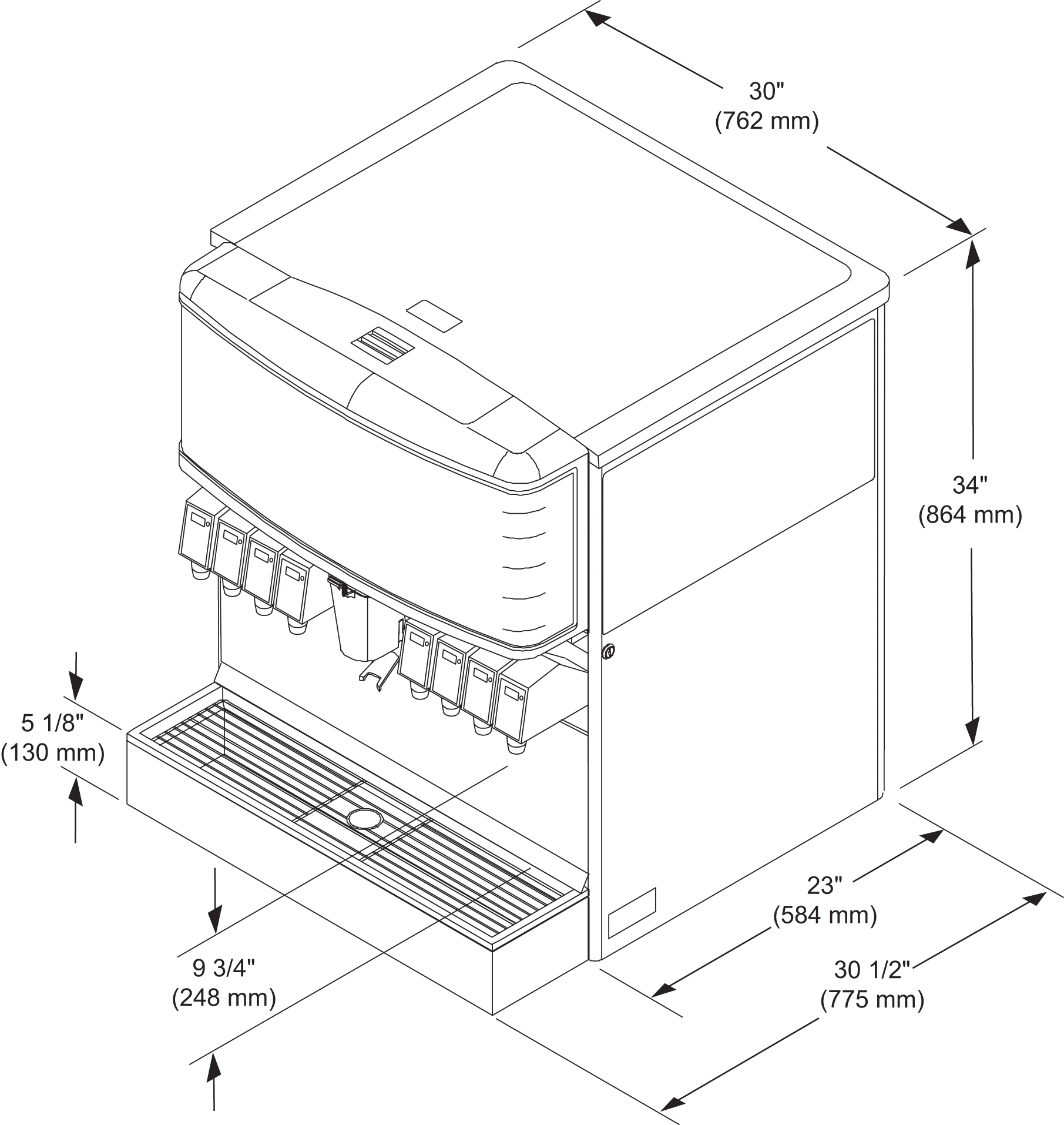 30"
(762 mm)

34"
(864 mm)

5 1/8"
(130 mm)

23"
(584 mm)

9 3/4"
(248 mm)

30 1/2"
(775 mm)