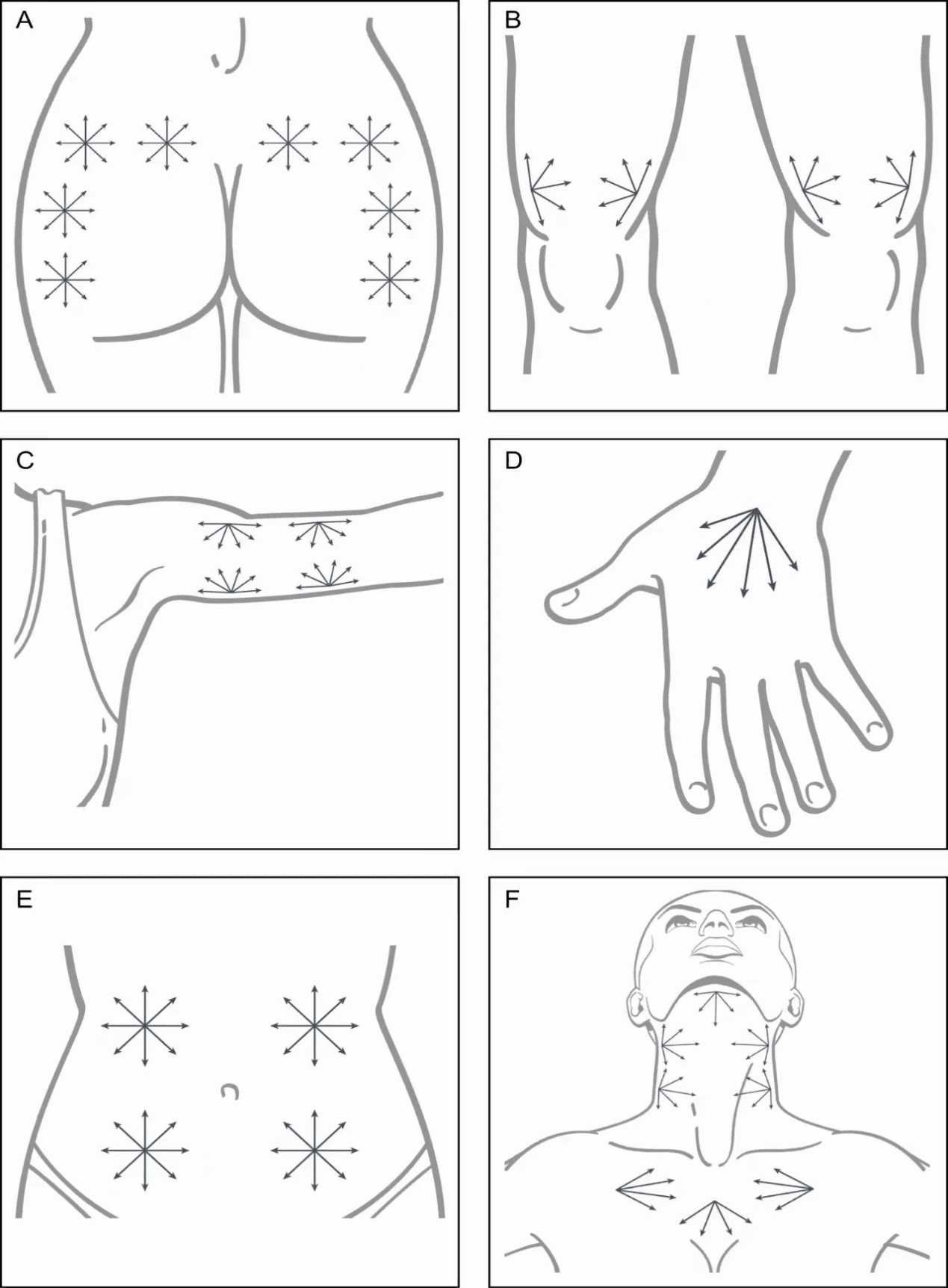 A

B

C

D

E

F