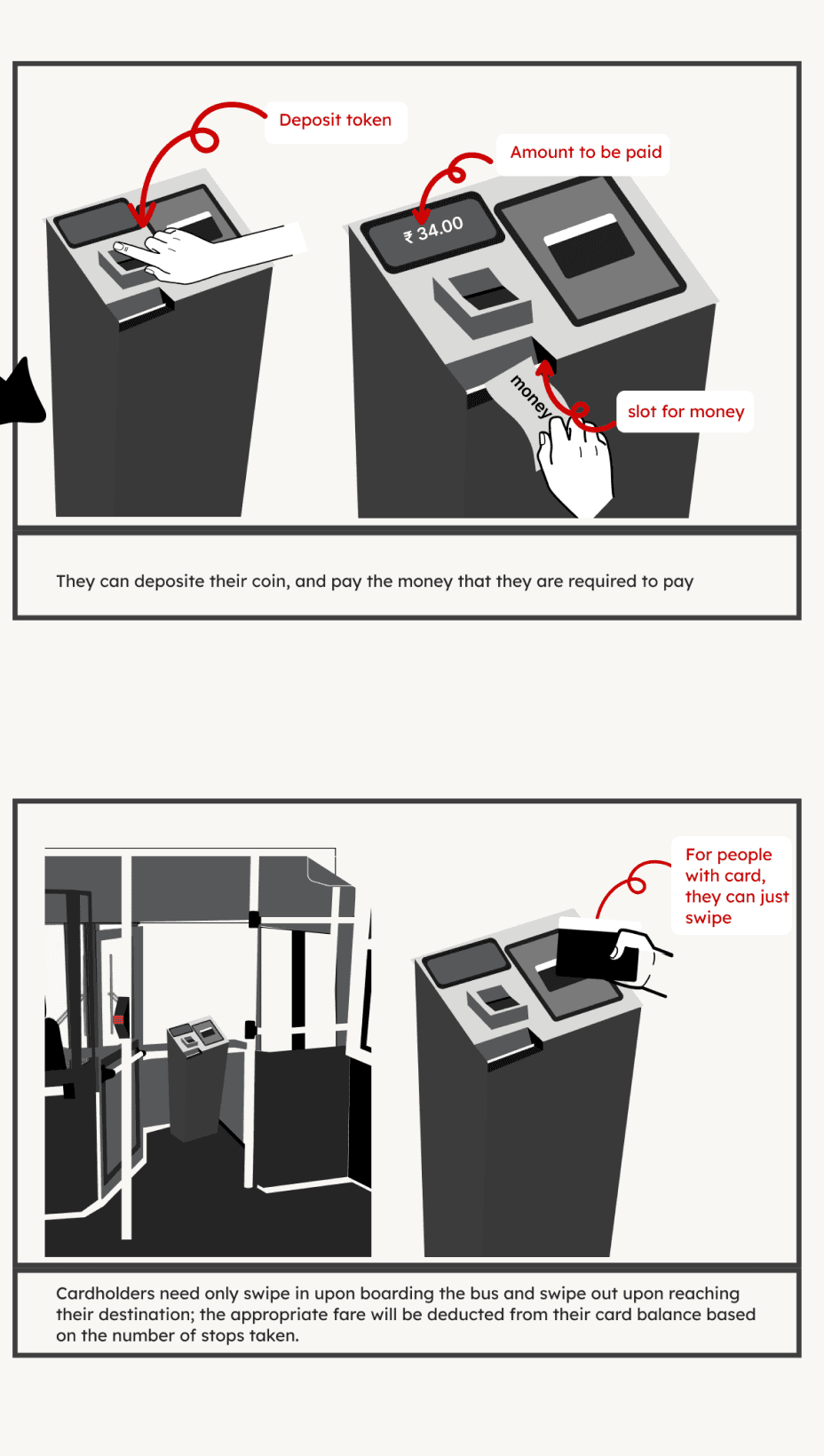 Deposit token

Amount to be paid

₹ 34.00

money

slot for money

They can deposite their coin, and pay the money that they are required to pay

For people with card, they can just swipe

Cardholders need only swipe in upon boarding the bus and swipe out upon reaching their destination; the appropriate fare will be deducted from their card balance based on the number of stops taken.