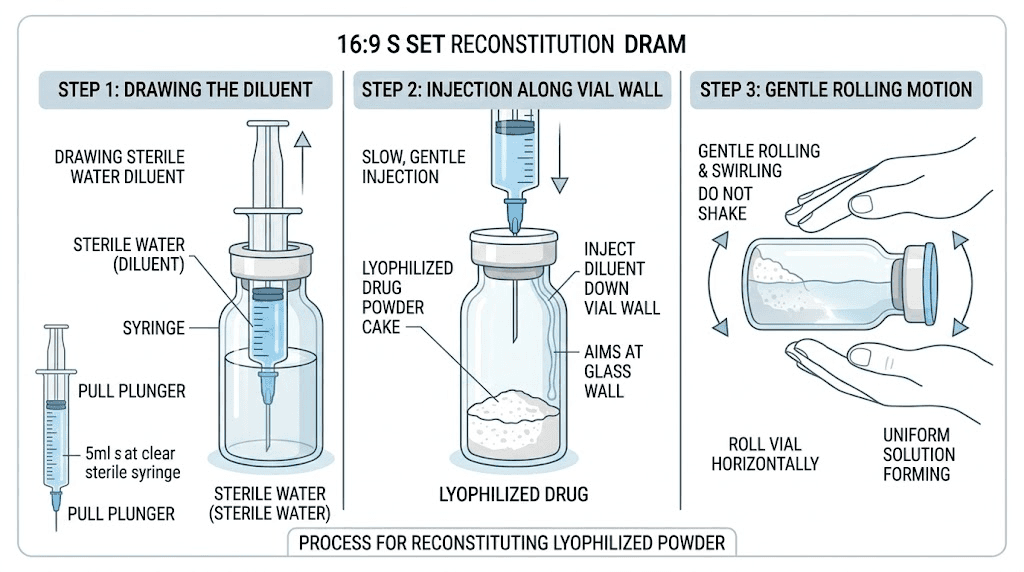 16:9 S SET RECONSTITUTION DRAM

STEP 1: DRAWING THE DILUENT

DRAWING STERILE WATER DILUENT

STERILE WATER (DILUENT)

SYRINGE

PULL PLUNGER

5ml s at clear sterile syringe

PULL PLUNGER

STERILE WATER (STERILE WATER)

STEP 2: INJECTION ALONG VIAL WALL

SLOW, GENTLE INJECTION

LYOPHILIZED DRUG POWDER CAKE

INJECT DILUENT DOWN VIAL WALL

AIMS AT GLASS WALL

LYOPHILIZED DRUG

STEP 3: GENTLE ROLLING MOTION

GENTLE ROLLING & SWIRLING DO NOT SHAKE

ROLL VIAL HORIZONTALLY

UNIFORM SOLUTION FORMING

PROCESS FOR RECONSTITUTING LYOPHILIZED POWDER