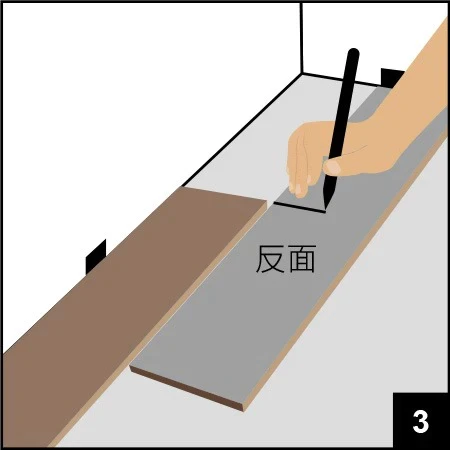 反面

3