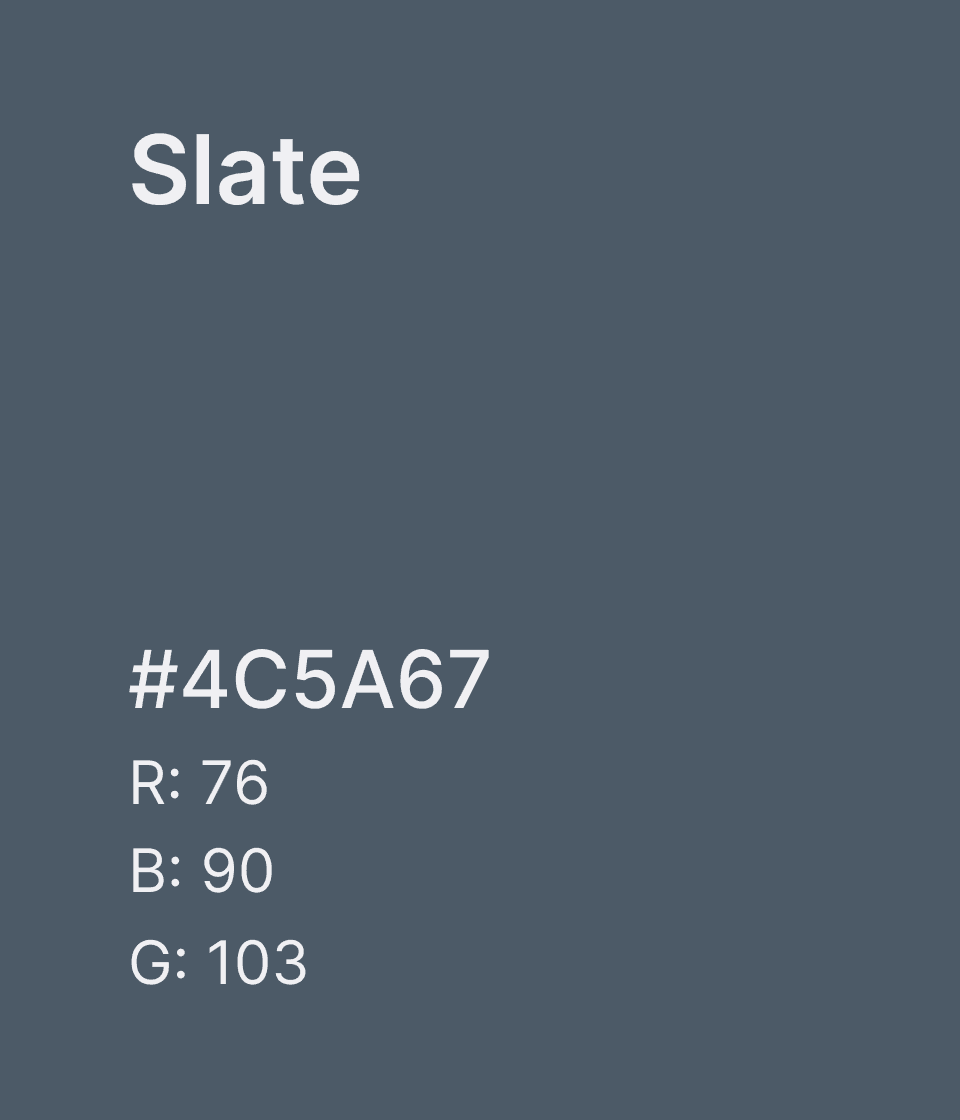 Slate

#4C5A67
R: 76
B: 90
G: 103