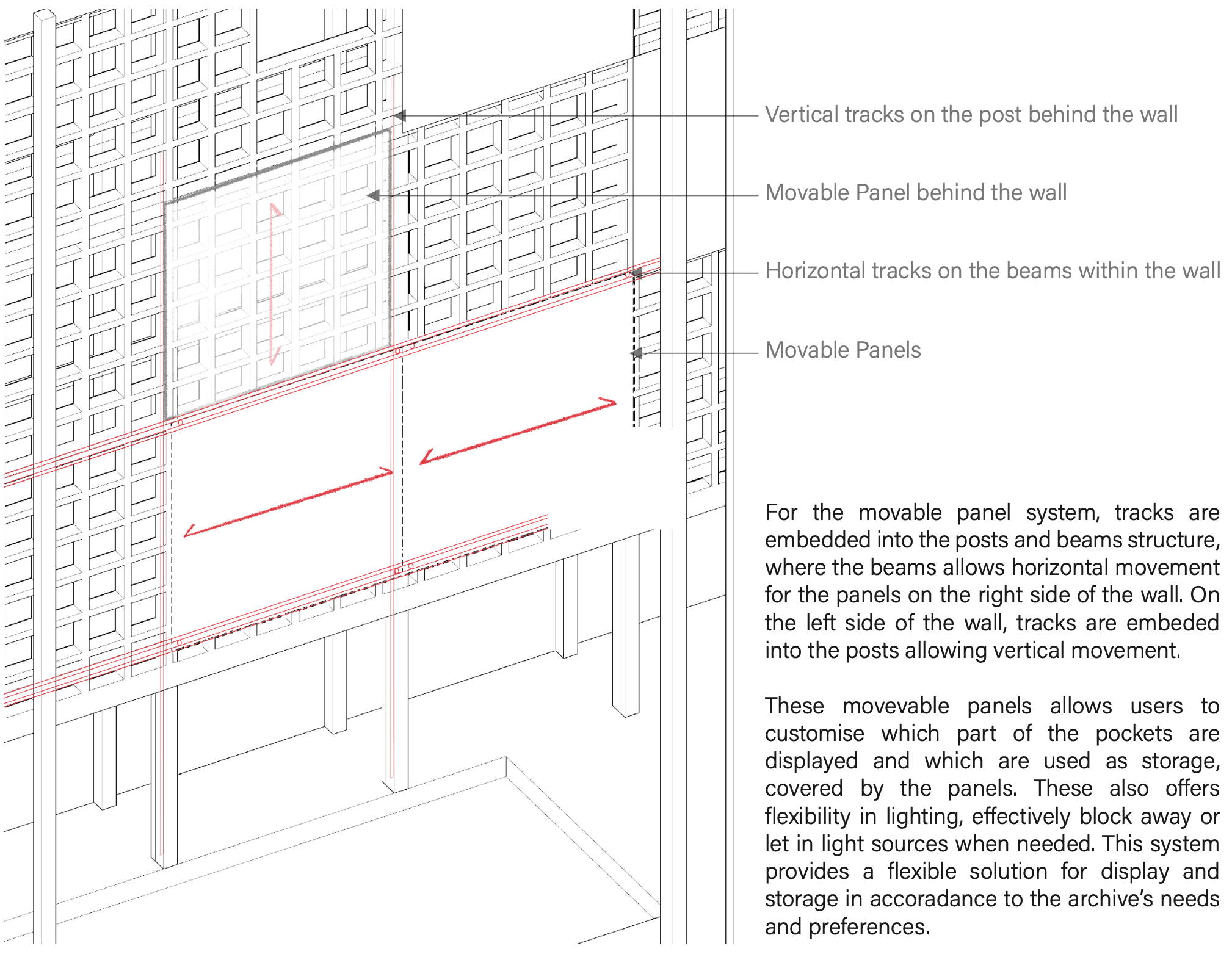 Vertical tracks on the post behind the wall

Movable Panel behind the wall

Horizontal tracks on the beams within the wall

Movable Panels

For the movable panel system, tracks are embedded into the posts and beams structure, where the beams allows horizontal movement for the panels on the right side of the wall. On the left side of the wall, tracks are embeded into the posts allowing vertical movement.

These movevable panels allows users to customise which part of the pockets are displayed and which are used as storage, covered by the panels. These also offers flexibility in lighting, effectively block away or let in light sources when needed. This system provides a flexible solution for display and storage in accoradance to the archive's needs and preferences.