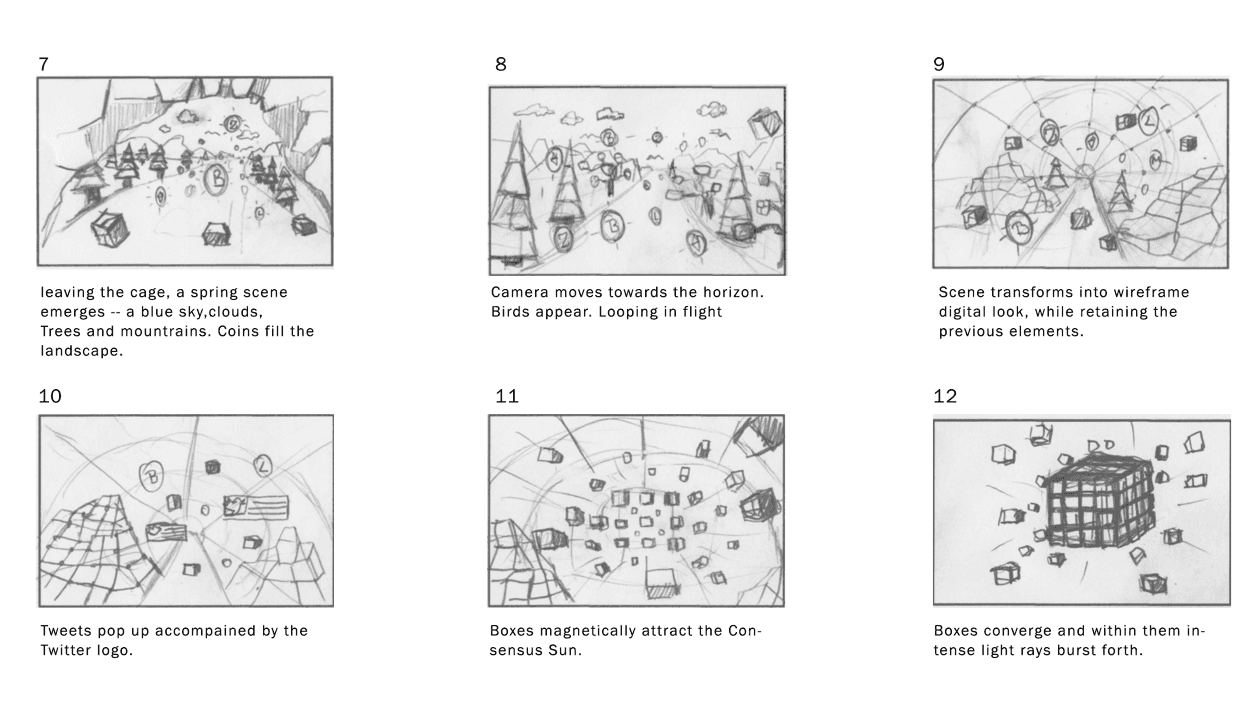 7

leaving the cage, a spring scene emerges -- a blue sky,clouds, Trees and mountrains. Coins fill the landscape.

8

Camera moves towards the horizon. Birds appear. Looping in flight

9

Scene transforms into wireframe digital look, while retaining the previous elements.

10

Tweets pop up accompained by the Twitter logo.

11

Boxes magnetically attract the Consensus Sun.

12

Boxes converge and within them intense light rays burst forth.