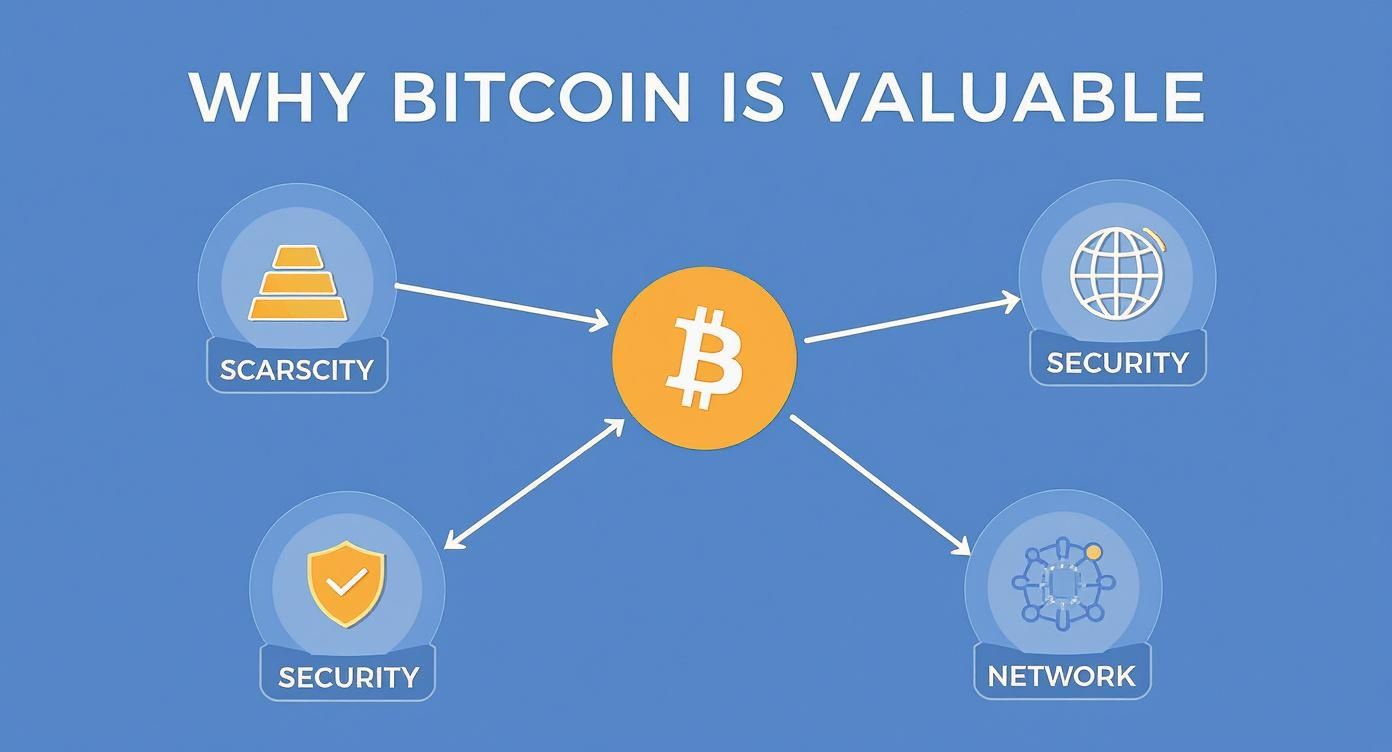 WHY BITCOIN IS VALUABLE

SCARSCITY

SECURITY

SECURITY

NETWORK