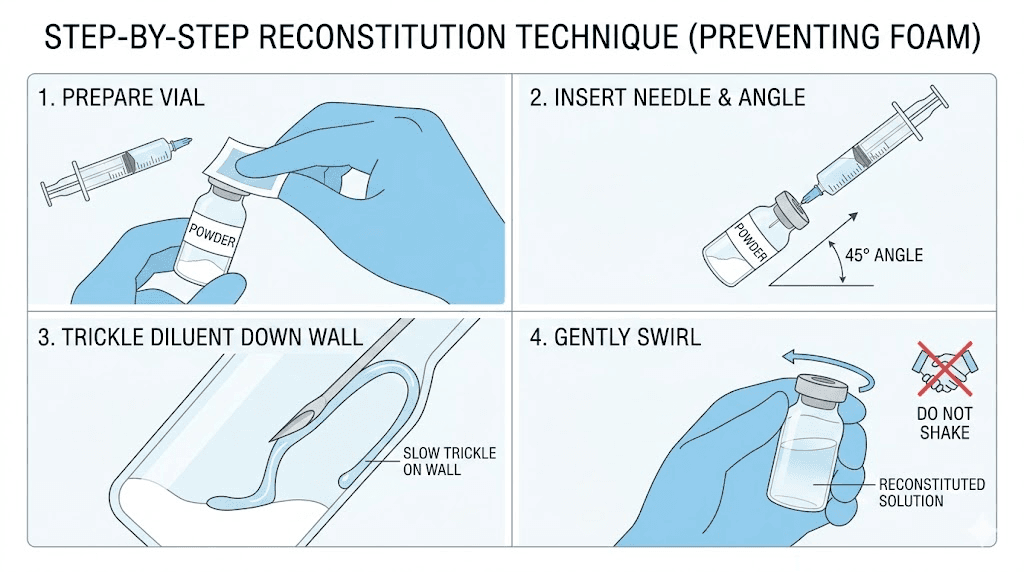 STEP-BY-STEP RECONSTITUTION TECHNIQUE (PREVENTING FOAM)

1. PREPARE VIAL

POWDER

2. INSERT NEEDLE & ANGLE

POWDER

45° ANGLE

3. TRICKLE DILUENT DOWN WALL

SLOW TRICKLE ON WALL

4. GENTLY SWIRL

DO NOT SHAKE

RECONSTITUTED SOLUTION