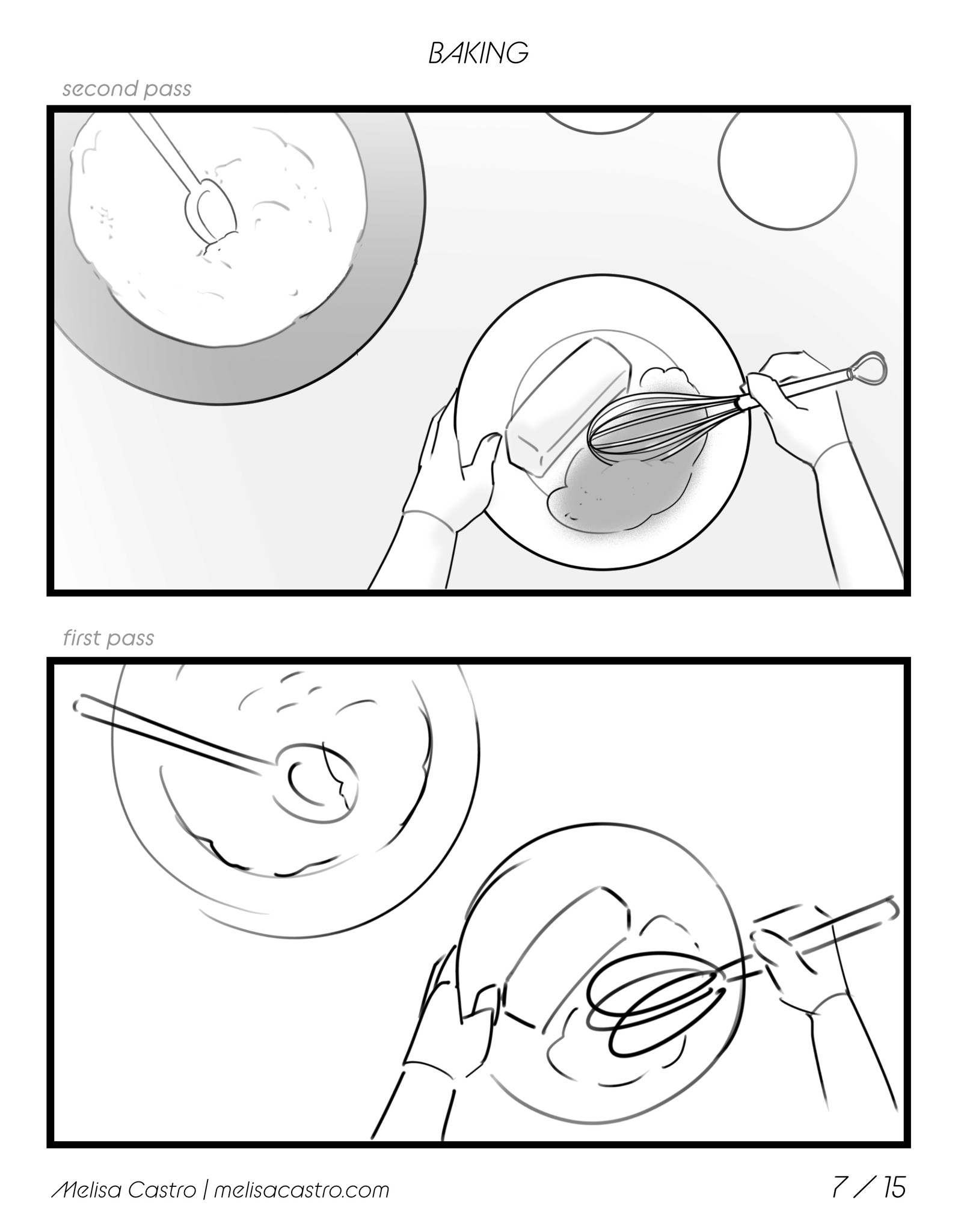 BAKING

second pass

first pass

Melisa Castro | melisacastro.com

7 / 15