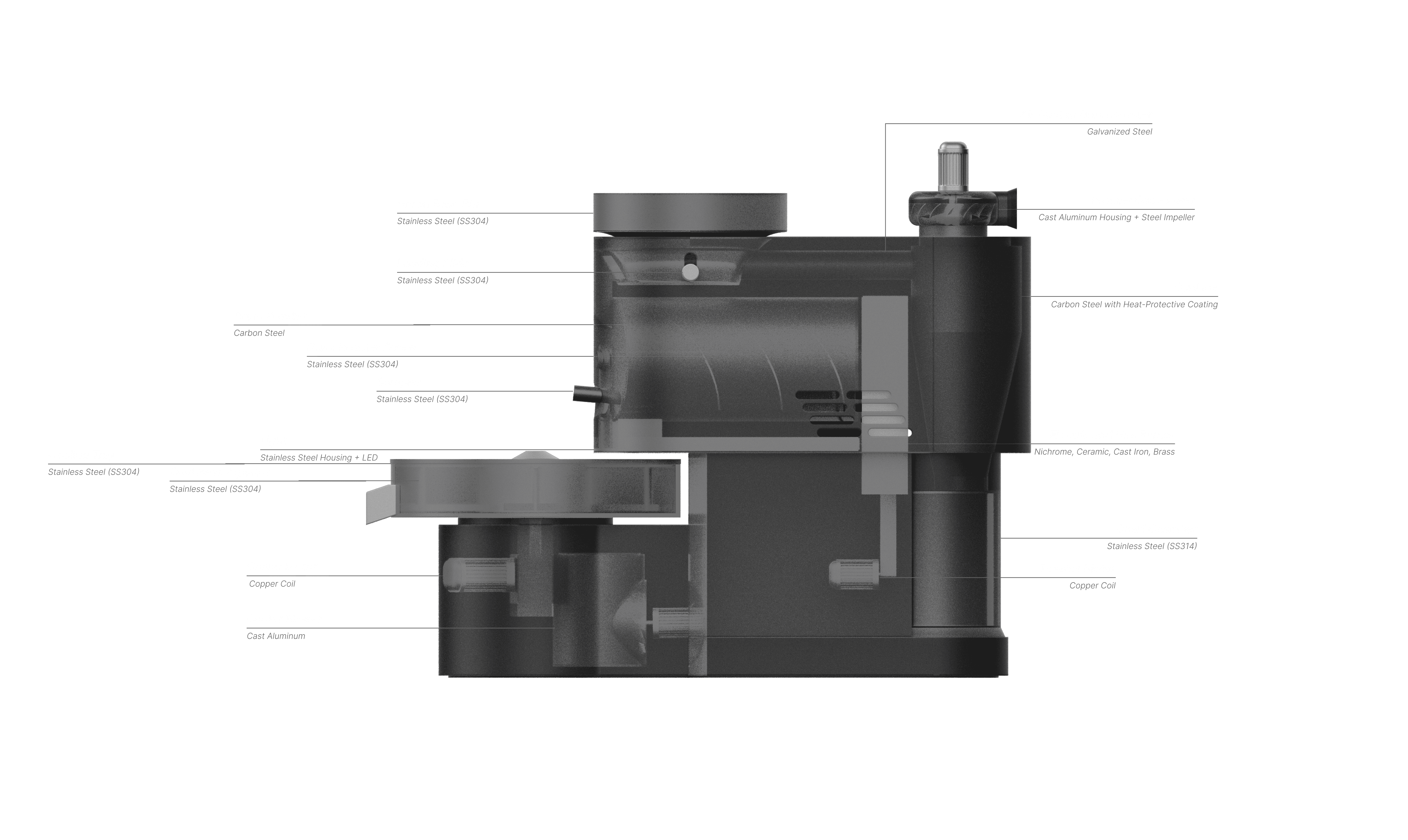 Galvanized Steel

Stainless Steel (SS304)

Cast Aluminum Housing + Steel Impeller

Stainless Steel (SS304)

Carbon Steel with Heat-Protective Coating

Carbon Steel

Stainless Steel (SS304)

Stainless Steel (SS304)

Stainless Steel Housing + LED

Nichrome, Ceramic, Cast Iron, Brass

Stainless Steel (SS304)

Stainless Steel (SS304)

Stainless Steel (SS314)

Copper Coil

Copper Coil

Cast Aluminum