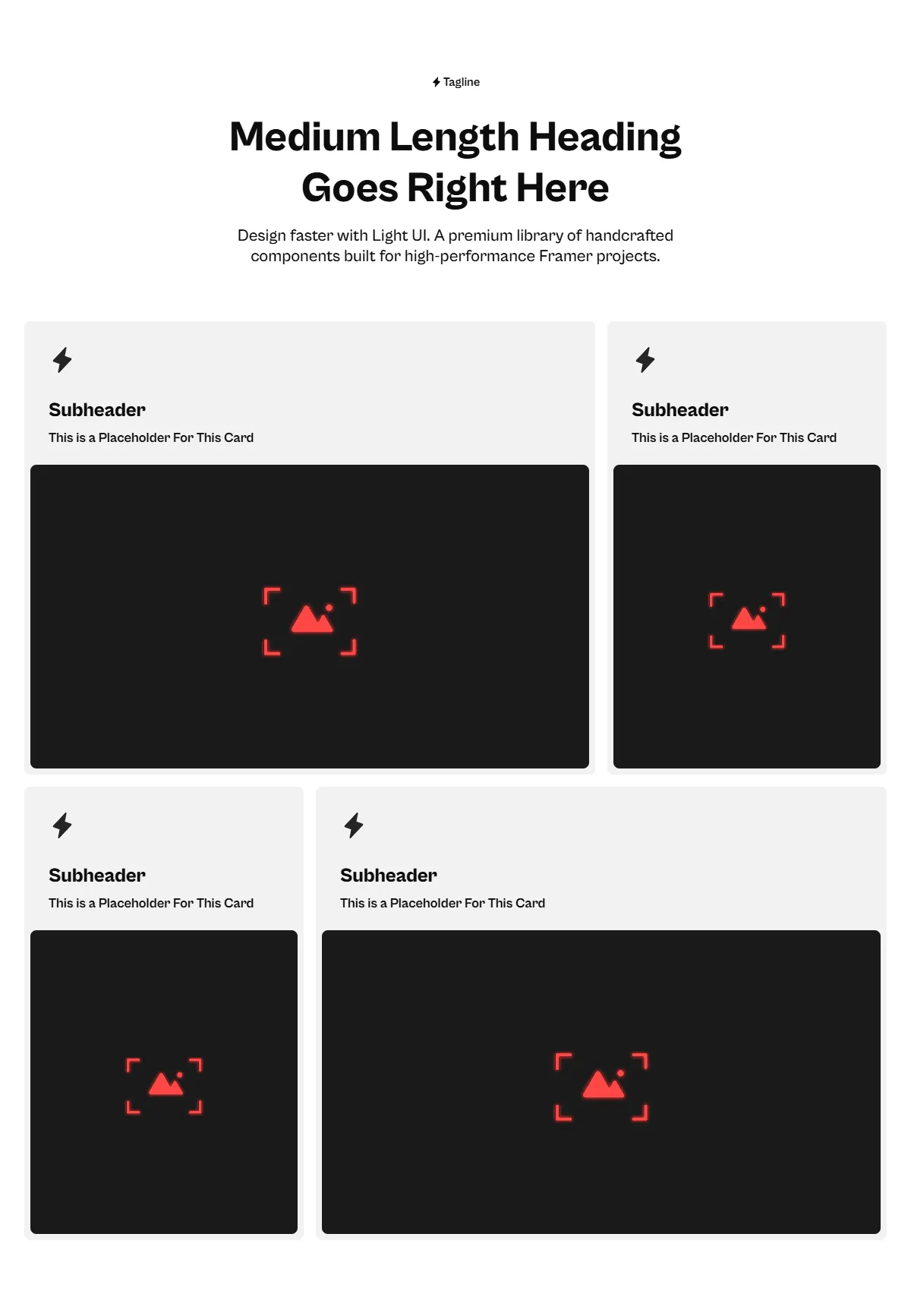 Tagline

Medium Length Heading Goes Right Here

Design faster with Light UI. A premium library of handcrafted components built for high-performance Framer projects.

Subheader

This is a Placeholder For This Card

Subheader

This is a Placeholder For This Card

Subheader

This is a Placeholder For This Card

Subheader

This is a Placeholder For This Card