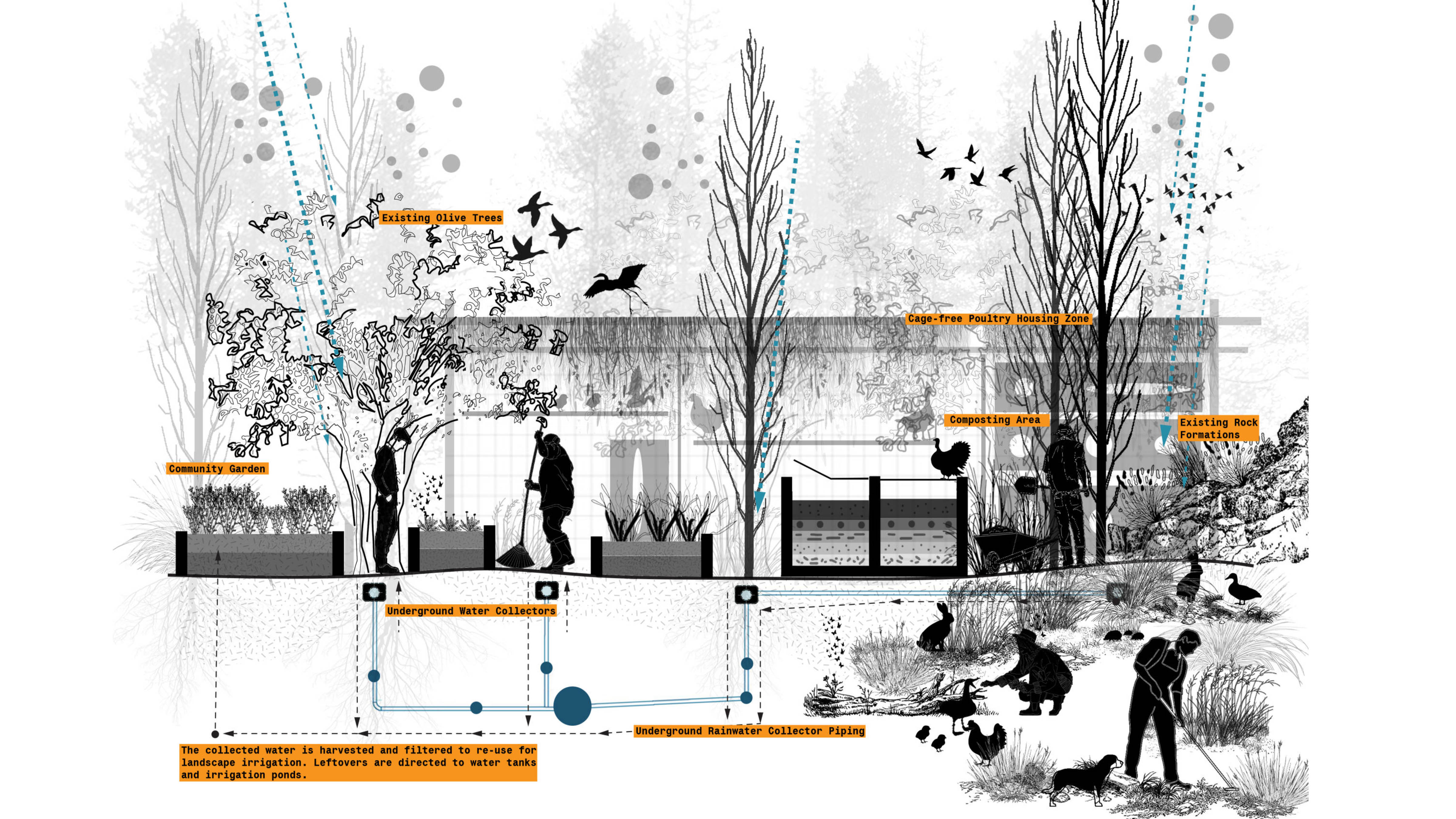 Existing Olive Trees

Cage-free Poultry Housing Zone

Composting Area

Existing Rock Formations

Community Garden

Underground Water Collectors

Underground Rainwater Collector Piping

The collected water is harvested and filtered to re-use for landscape irrigation. Leftovers are directed to water tanks and irrigation ponds.