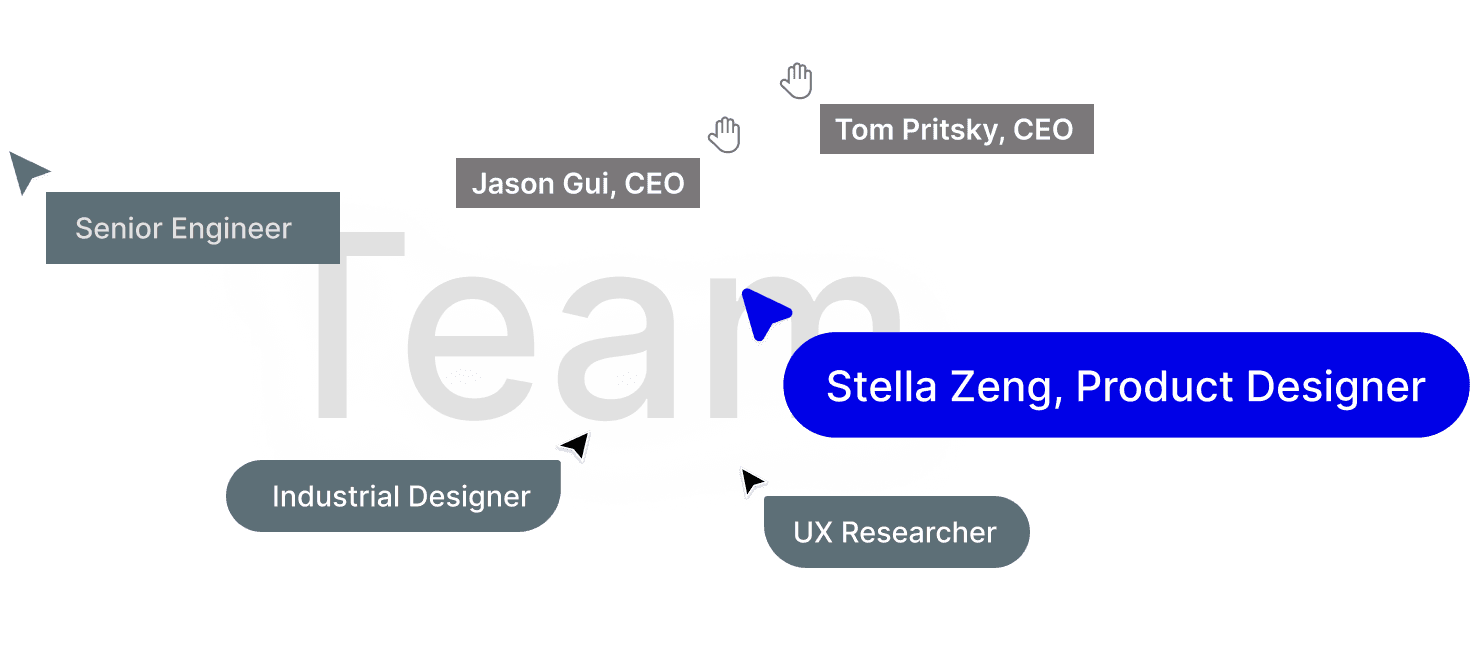 Tom Pritsky, CEO

Jason Gui, CEO

Senior Engineer

Team

Stella Zeng, Product Designer

Industrial Designer

UX Researcher