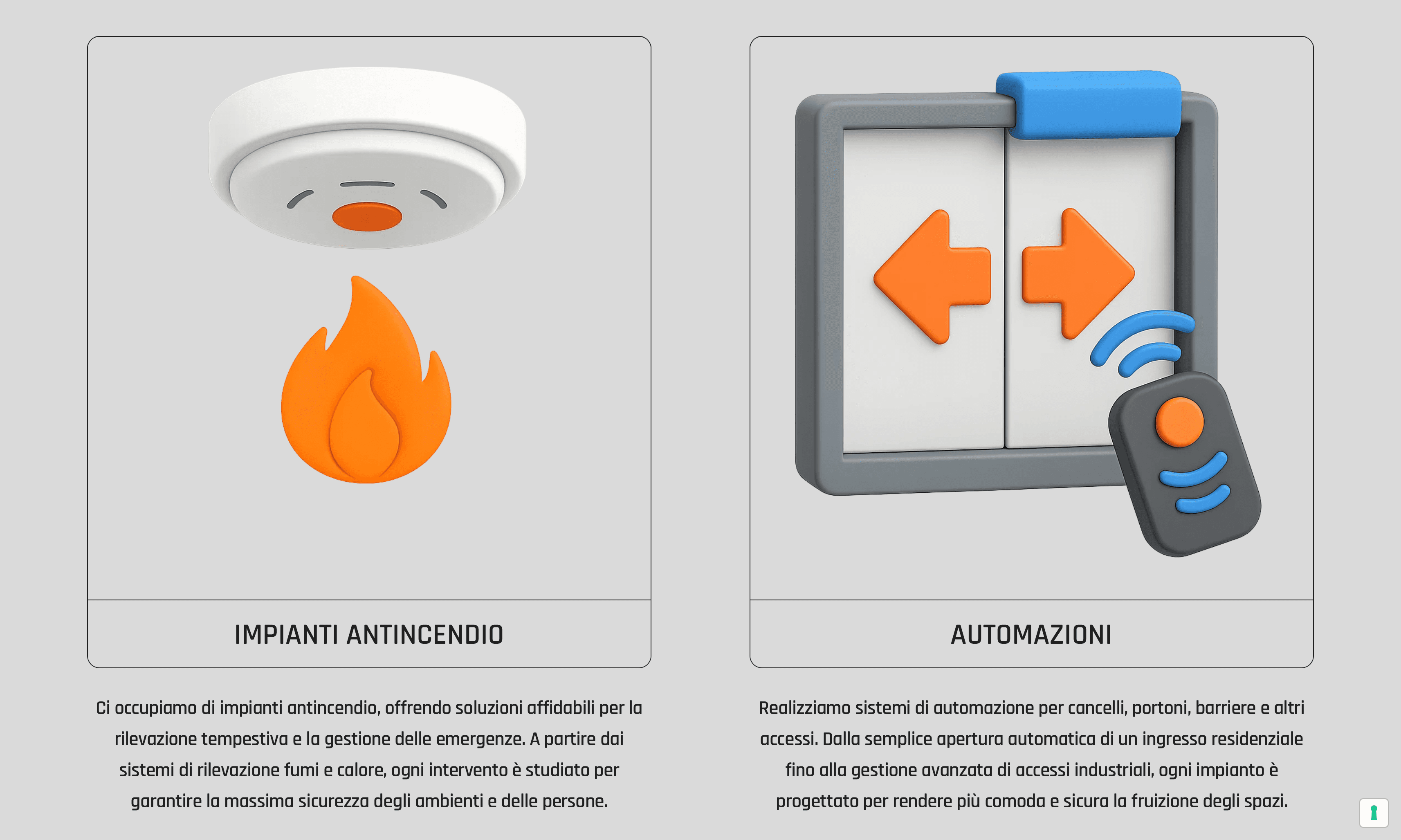 IMPIANTI ANTINCENDIO

Ci occupiamo di impianti antincendio, offrendo soluzioni affidabili per la rilevazione tempestiva e la gestione delle emergenze. A partire dai sistemi di rilevazione fumi e calore, ogni intervento è studiato per garantire la massima sicurezza degli ambienti e delle persone.

AUTOMAZIONI

Realizziamo sistemi di automazione per cancelli, portoni, barriere e altri accessi. Dalla semplice apertura automatica di un ingresso residenziale fino alla gestione avanzata di accessi industriali, ogni impianto è progettato per rendere più comoda e sicura la fruizione degli spazi.