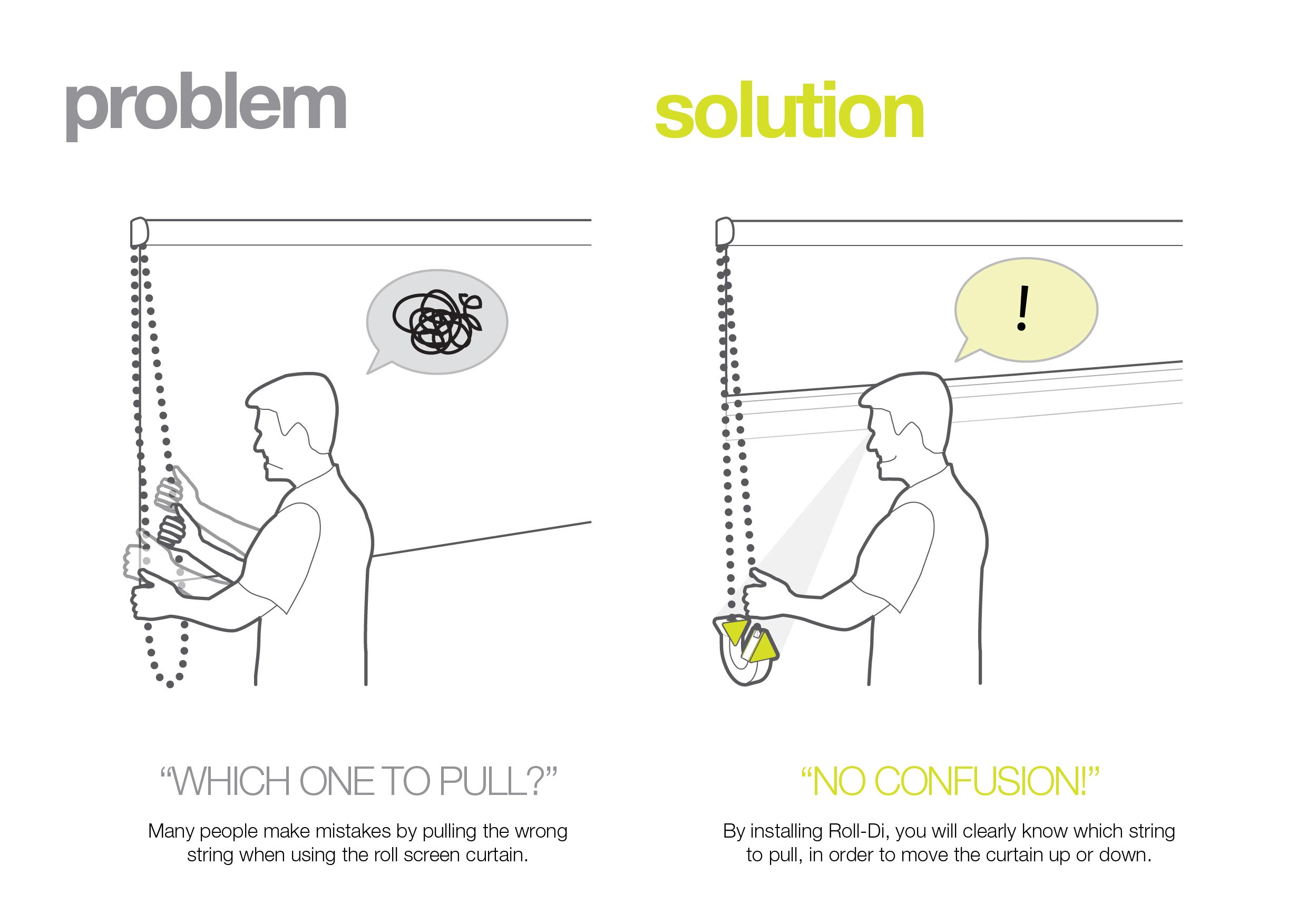 problem

“WHICH ONE TO PULL?”

Many people make mistakes by pulling the wrong string when using the roll screen curtain.

solution

!

“NO CONFUSION!”

By installing Roll-Di, you will clearly know which string to pull, in order to move the curtain up or down.