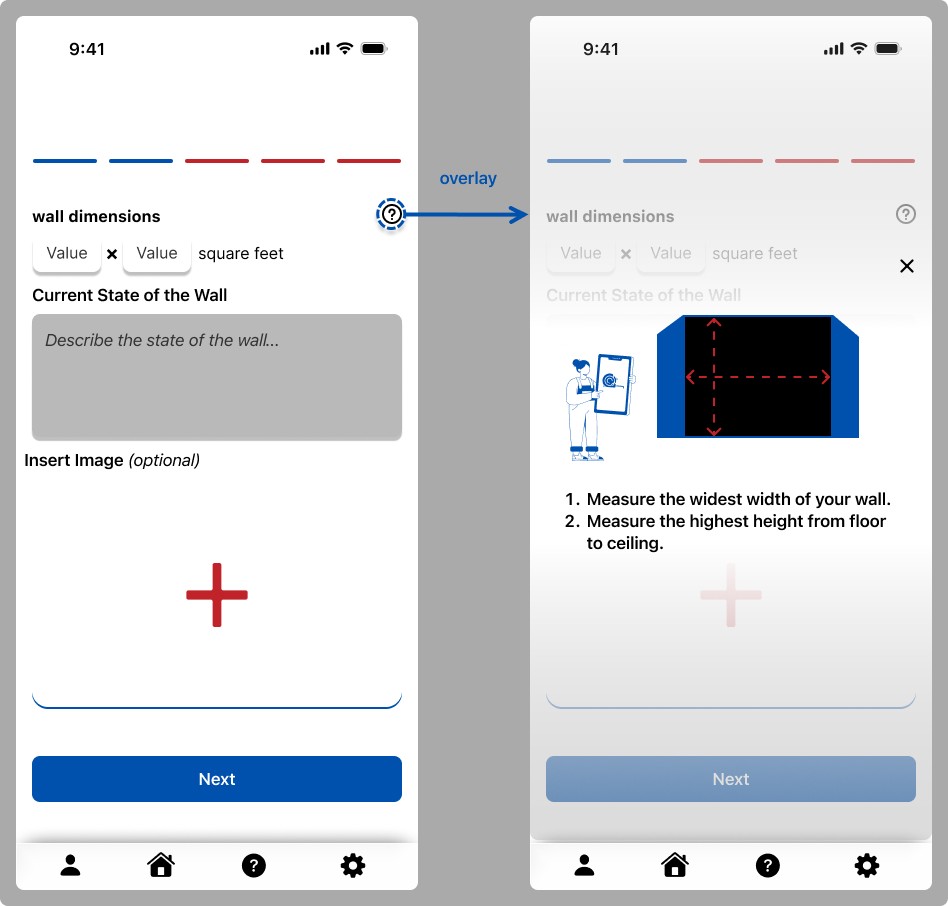 9:41

wall dimensions

Value × Value square feet

Current State of the Wall

Describe the state of the wall...

Insert Image (optional)

Next

overlay

9:41

wall dimensions

Value × Value square feet

Current State of the Wall

1. Measure the widest width of your wall.
2. Measure the highest height from floor to ceiling.

Next