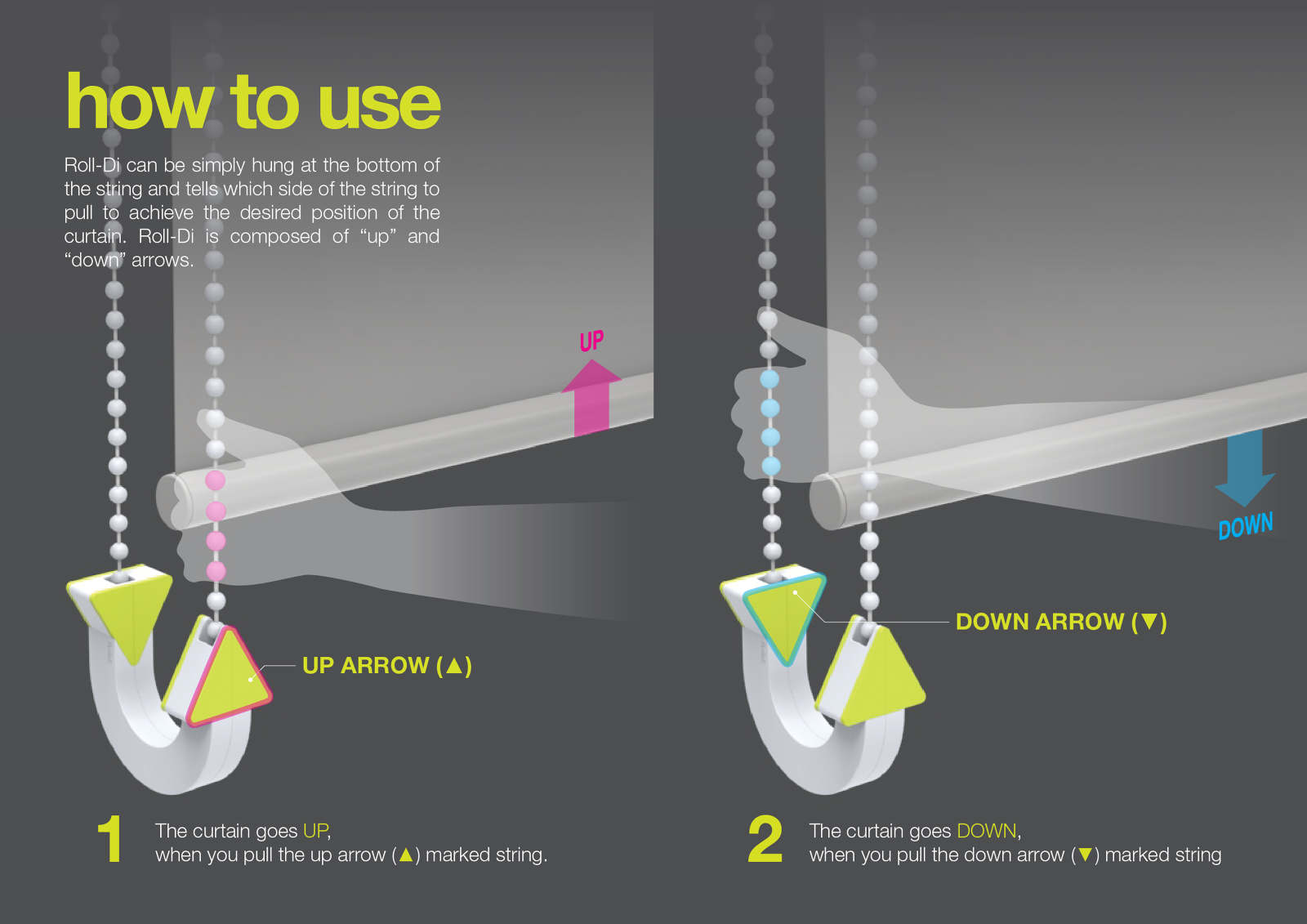 how to use

Roll-Di can be simply hung at the bottom of the string and tells which side of the string to pull to achieve the desired position of the curtain. Roll-Di is composed of “up” and “down” arrows.

UP

UP ARROW (▲)

1 The curtain goes UP, when you pull the up arrow (▲) marked string.

DOWN

DOWN ARROW (▼)

2 The curtain goes DOWN, when you pull the down arrow (▼) marked string