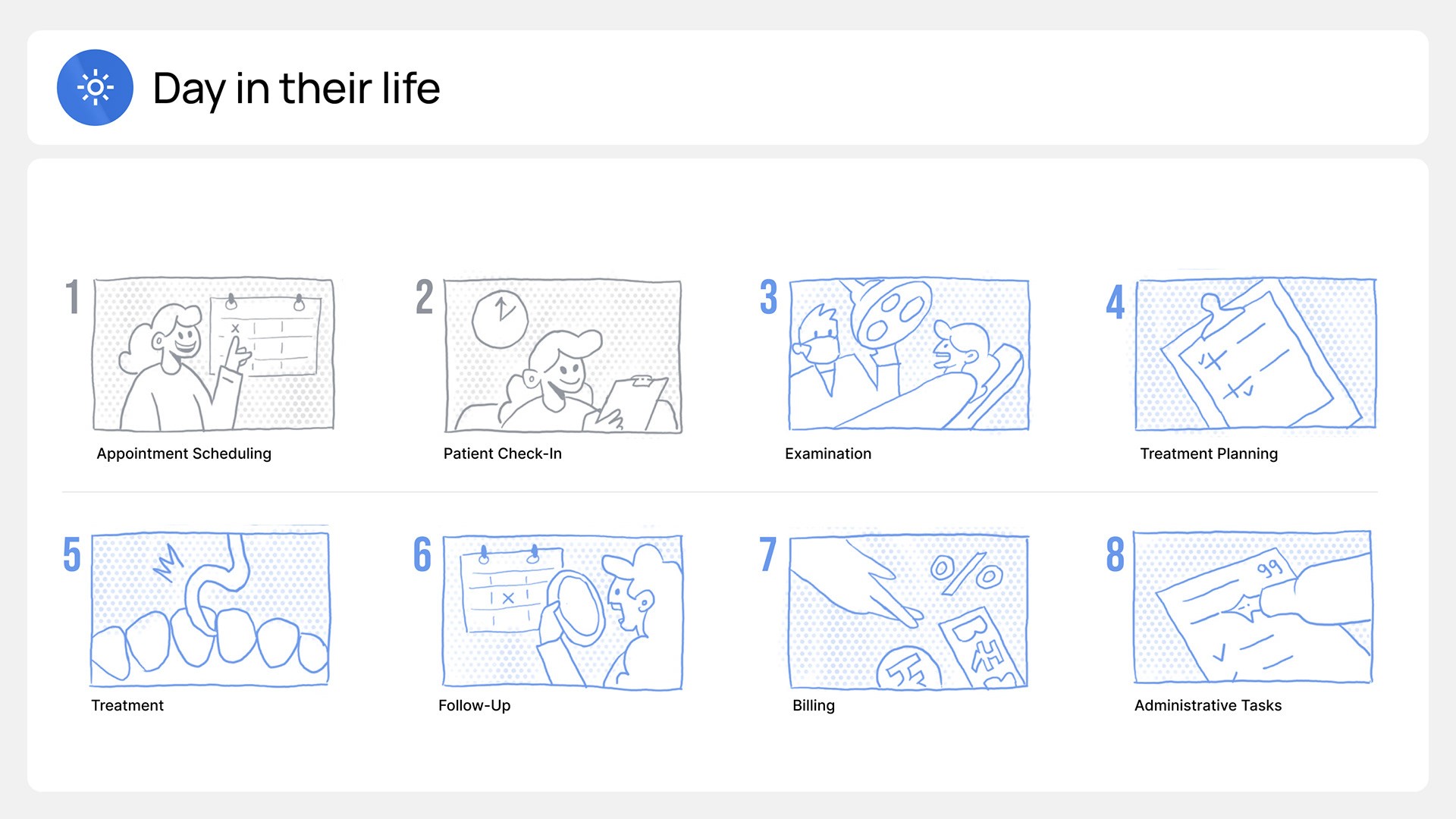 Day in their life

1

Appointment Scheduling

2

Patient Check-In

3

Examination

4

Treatment Planning

5

Treatment

6

Follow-Up

7

%

Billing

8

99

Administrative Tasks