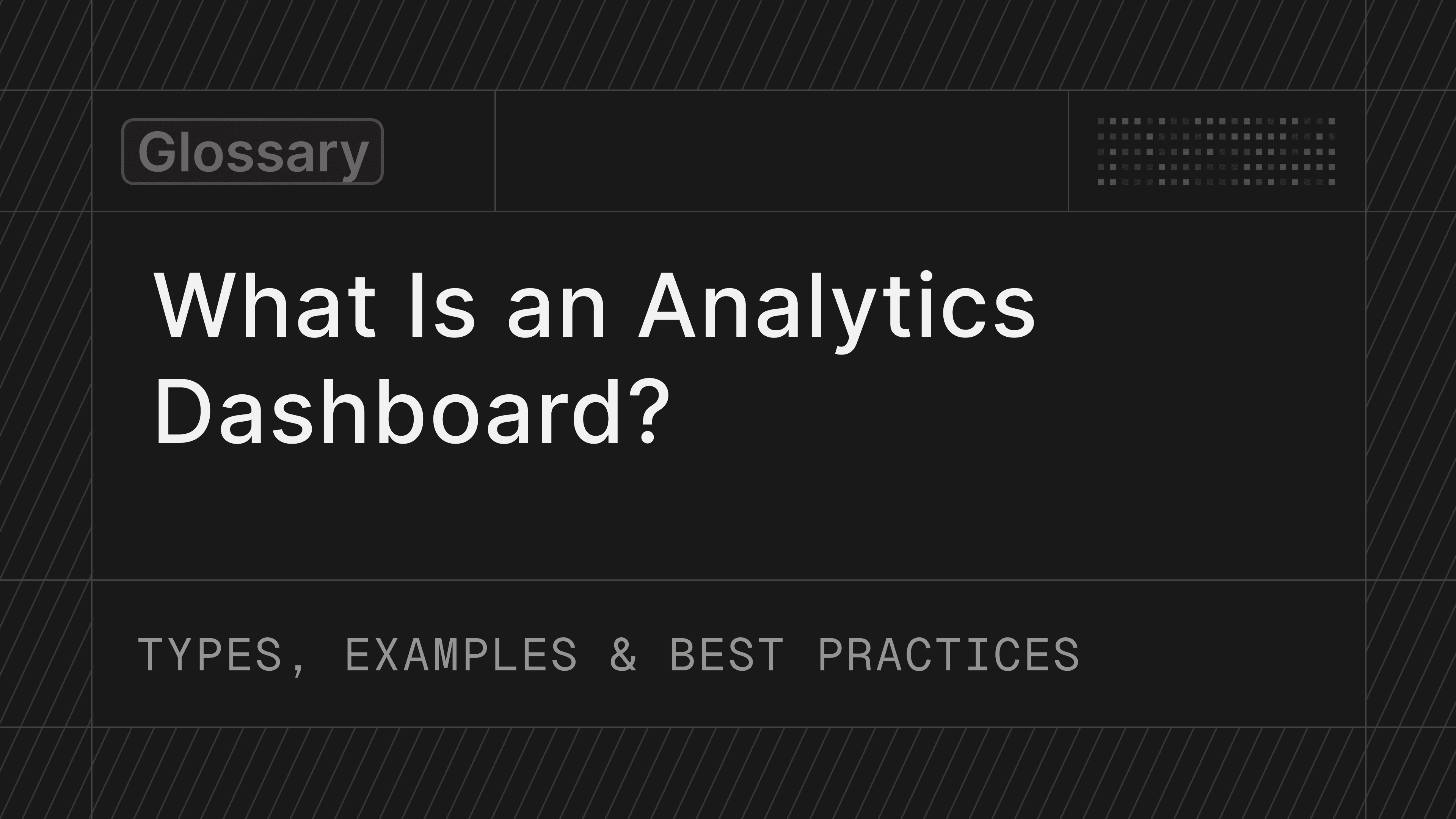 Glossary

What Is an Analytics Dashboard?

TYPES, EXAMPLES & BEST PRACTICES