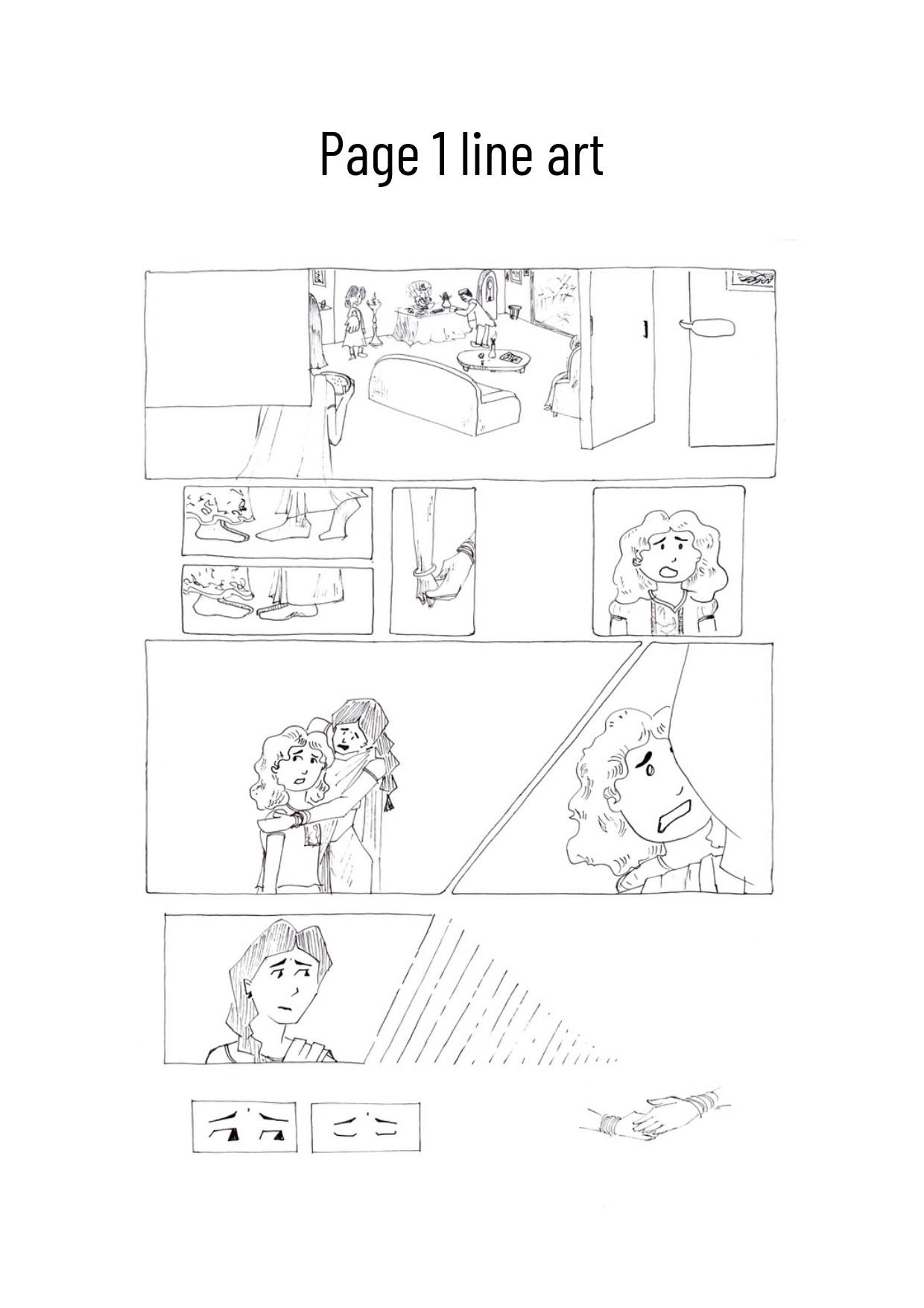 Page 1 line art