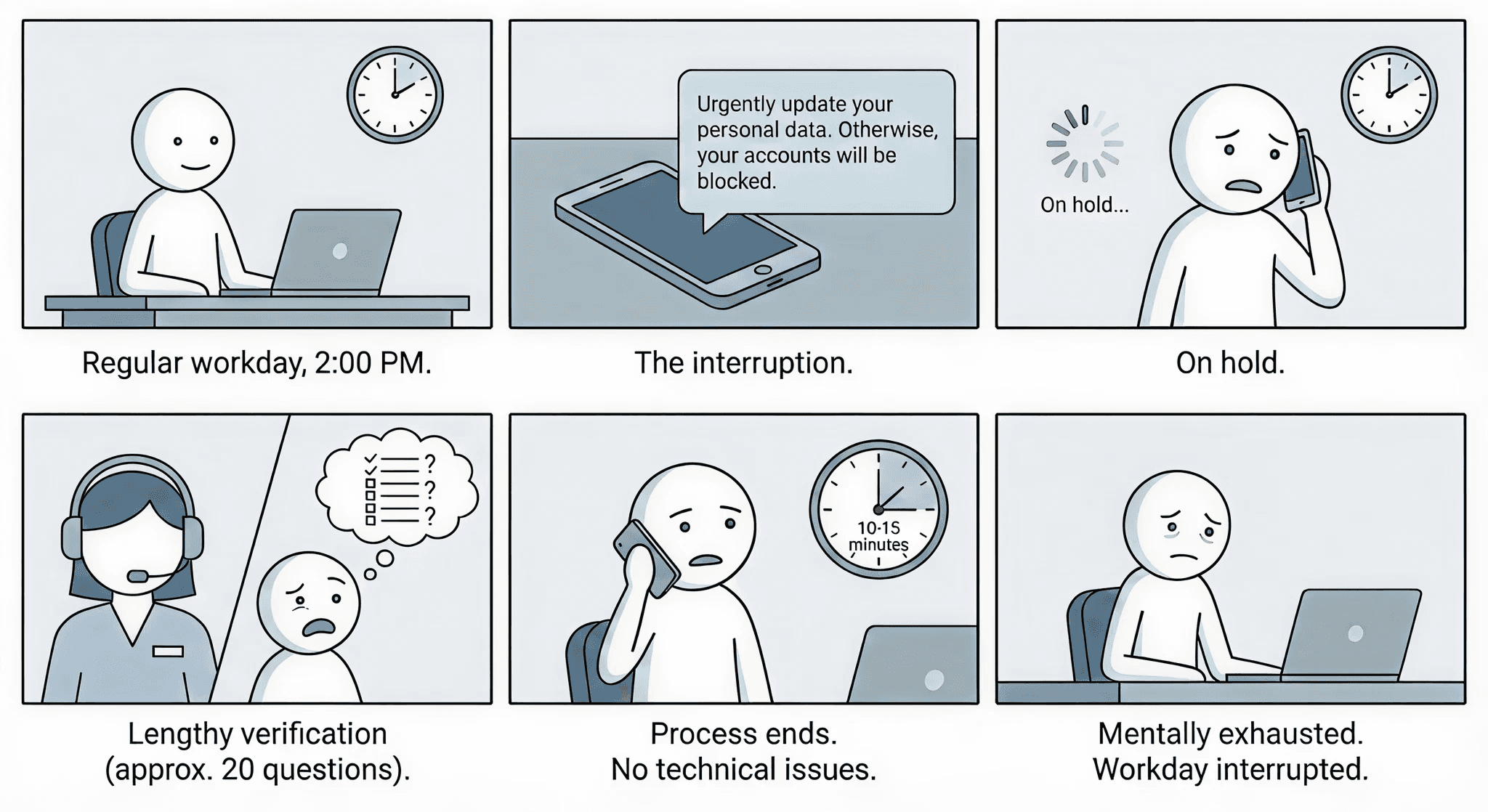 Regular workday, 2:00 PM.

Urgently update your personal data. Otherwise, your accounts will be blocked.

The interruption.

On hold...

On hold.

?
?
?

Lengthy verification (approx. 20 questions).

10-1S minutes

Process ends. No technical issues.

Mentally exhausted. Workday interrupted.