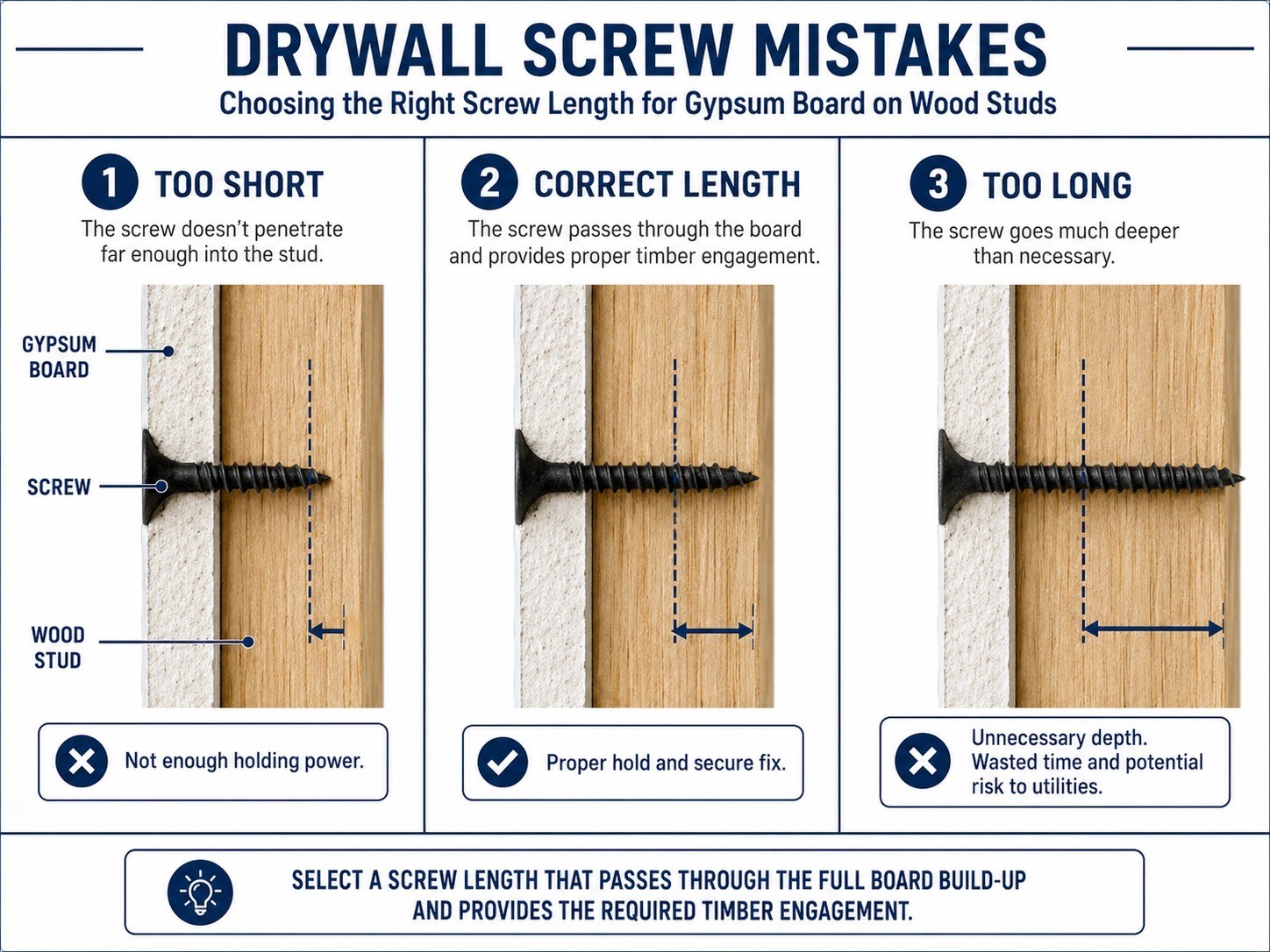 DRYWALL SCREW MISTAKES

Choosing the Right Screw Length for Gypsum Board on Wood Studs

1 TOO SHORT

The screw doesn't penetrate far enough into the stud.

GYPSUM BOARD

SCREW

WOOD STUD

Not enough holding power.

2 CORRECT LENGTH

The screw passes through the board and provides proper timber engagement.

Proper hold and secure fix.

3 TOO LONG

The screw goes much deeper than necessary.

Unnecessary depth. Wasted time and potential risk to utilities.

SELECT A SCREW LENGTH THAT PASSES THROUGH THE FULL BOARD BUILD-UP AND PROVIDES THE REQUIRED TIMBER ENGAGEMENT.