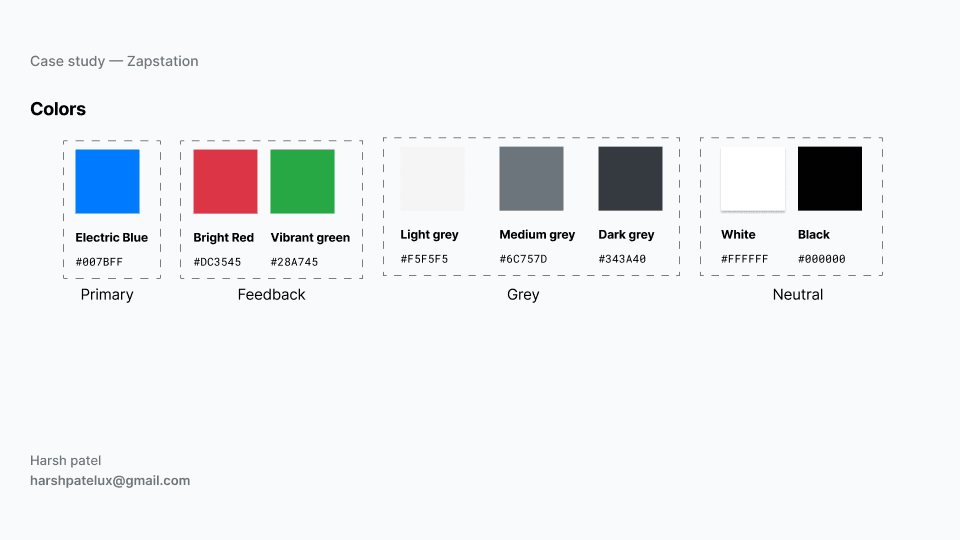 Case study — Zapstation

Colors

Electric Blue
#007BFF

Primary

Bright Red
#DC3545

Vibrant green
#28A745

Feedback

Light grey
#F5F5F5

Medium grey
#6C757D

Dark grey
#343A40

Grey

White
#FFFFFF

Black
#000000

Neutral

Harsh patel
harshpatelux@gmail.com