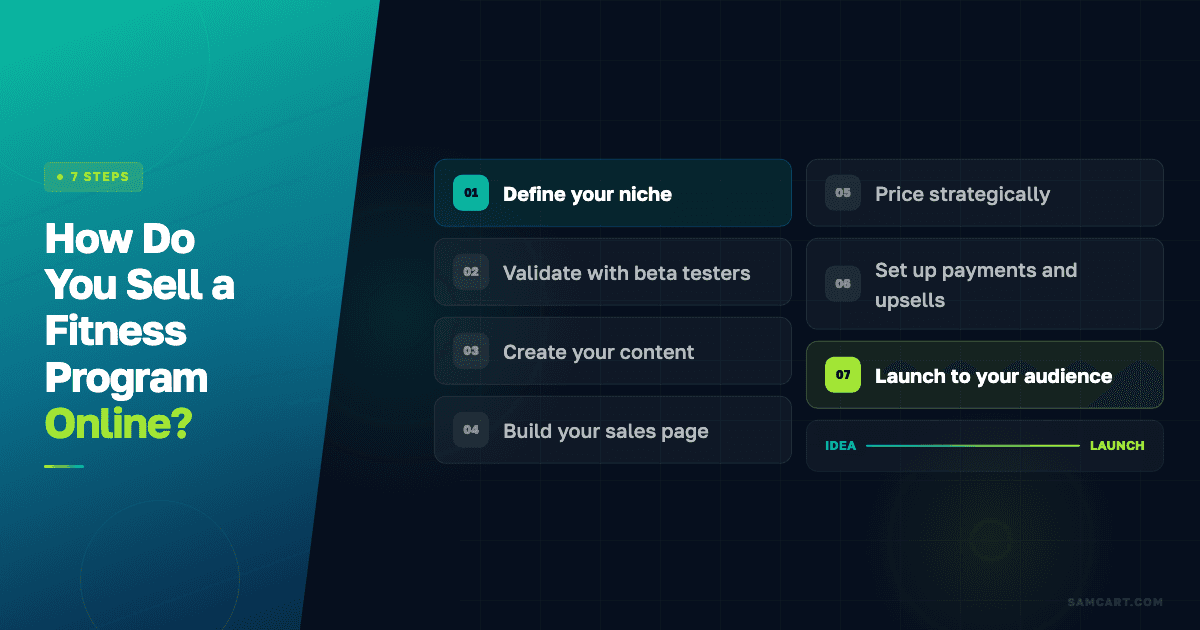 7 STEPS

How Do You Sell a Fitness Program Online?

01 Define your niche

02 Validate with beta testers

03 Create your content

04 Build your sales page

05 Price strategically

06 Set up payments and upsells

07 Launch to your audience

IDEA LAUNCH

SAMCART.COM