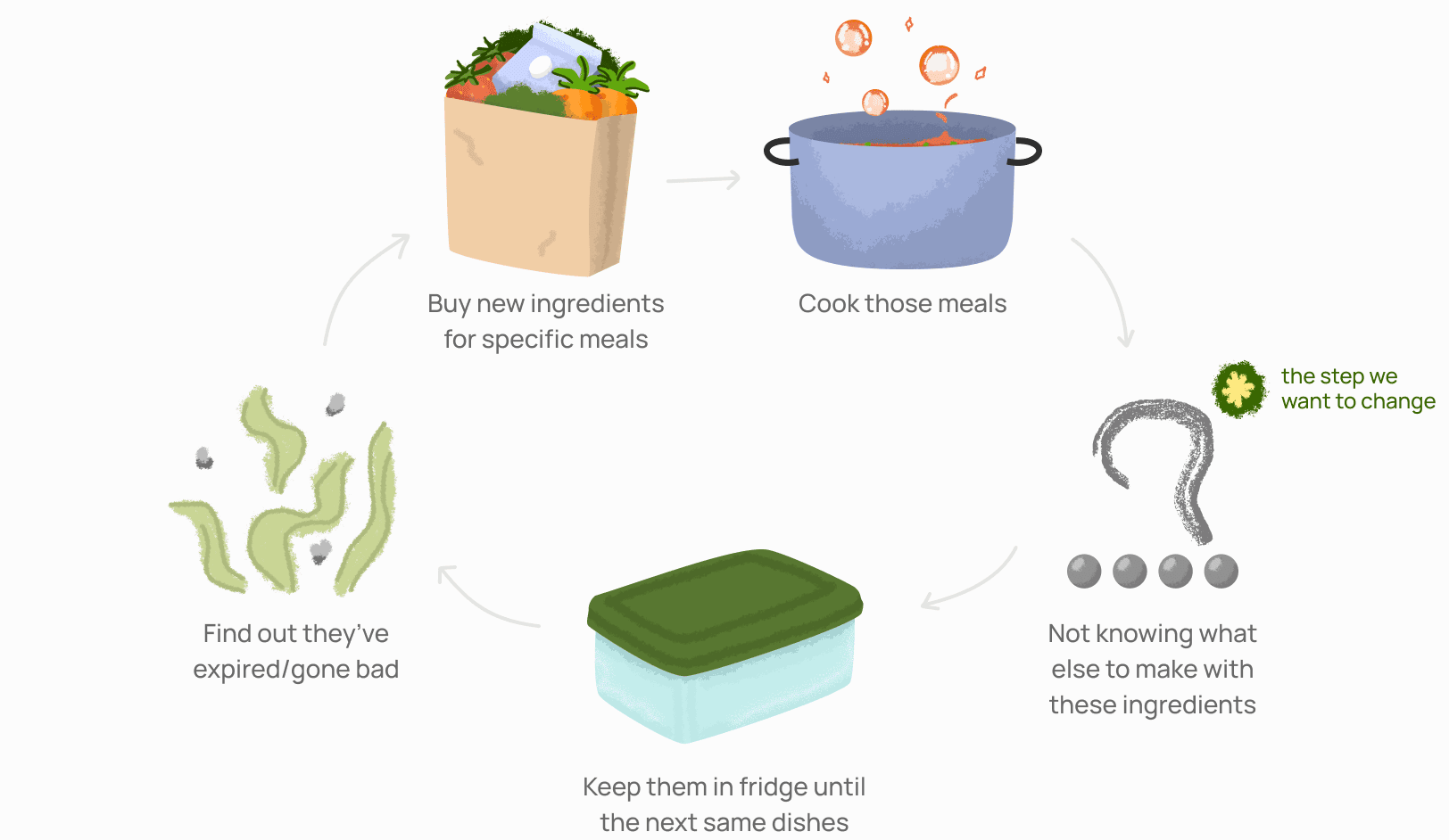 Buy new ingredients for specific meals

Cook those meals

the step we want to change

Not knowing what else to make with these ingredients

Keep them in fridge until the next same dishes

Find out they've expired/gone bad