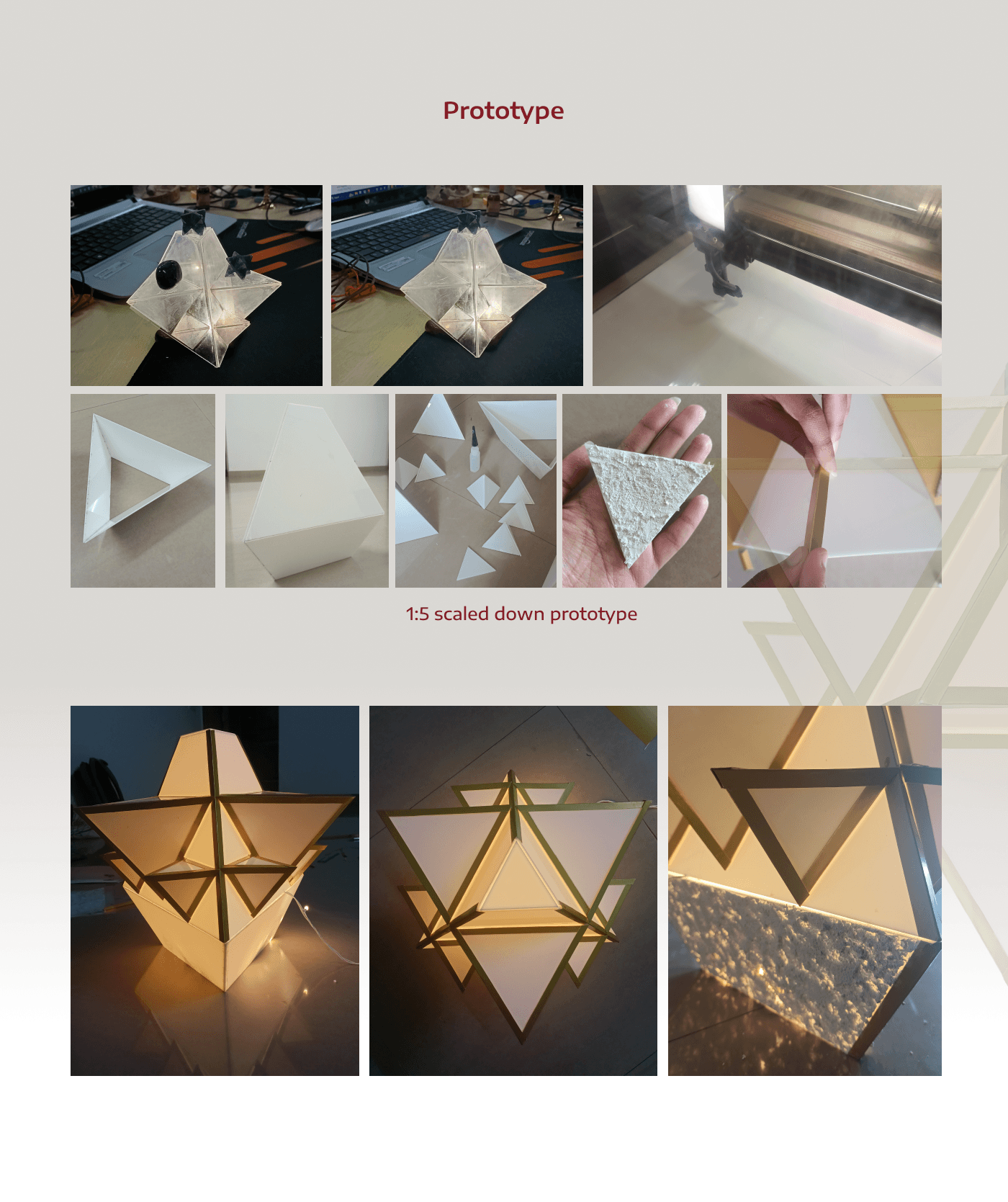 Prototype

1:5 scaled down prototype