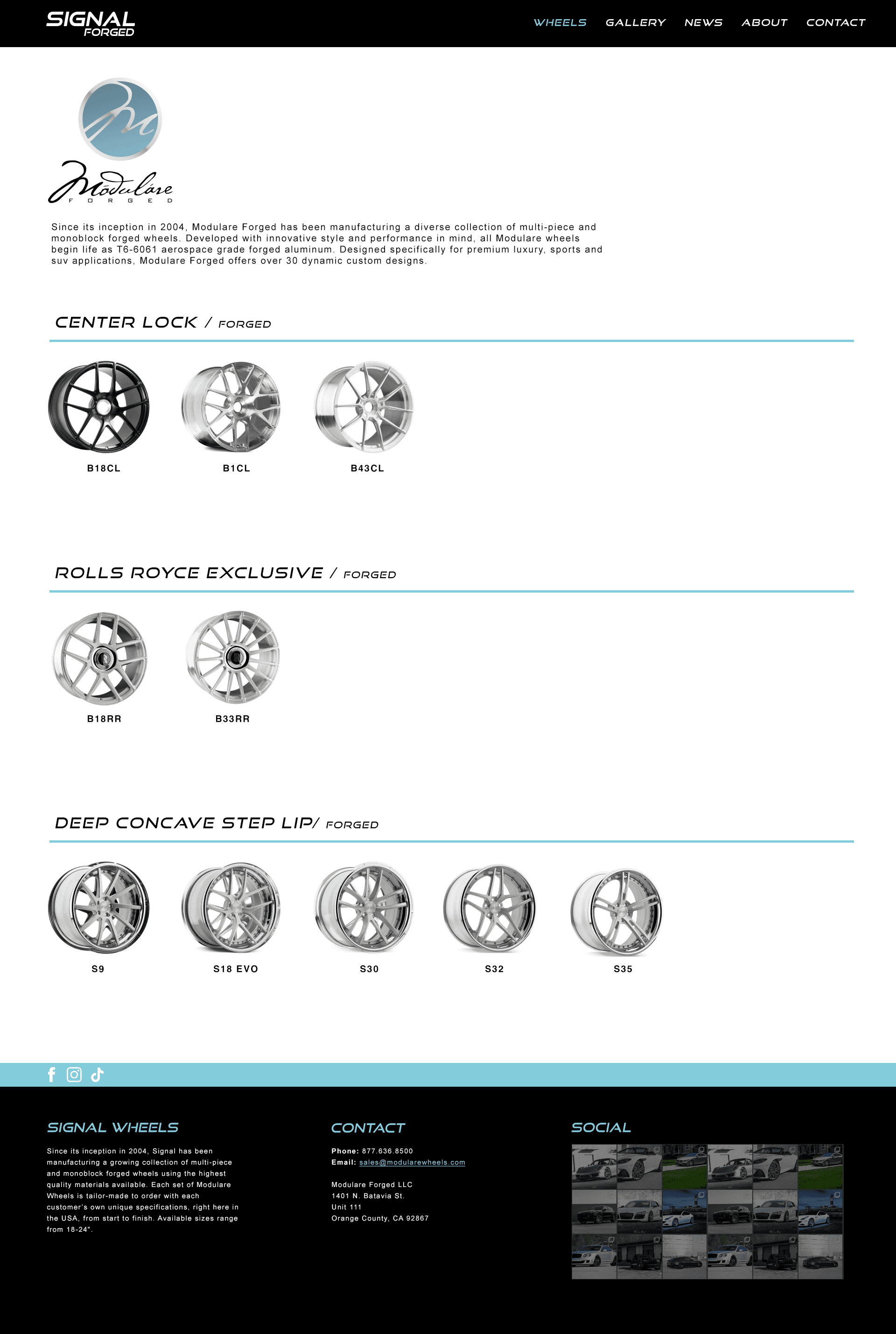 SIGNAL FORGED

WHEELS GALLERY NEWS ABOUT CONTACT

Modulare FORGED

Since its inception in 2004, Modulare Forged has been manufacturing a diverse collection of multi-piece and monoblock forged wheels. Developed with innovative style and performance in mind, all Modulare wheels begin life as T6-6061 aerospace grade forged aluminum. Designed specifically for premium luxury, sports and suv applications, Modulare Forged offers over 30 dynamic custom designs.

CENTER LOCK / FORGED

B18CL

B1CL

B43CL

ROLLS ROYCE EXCLUSIVE / FORGED

B18RR

B33RR

DEEP CONCAVE STEP LIP/ FORGED

S9

S18 EVO

S30

S32

S35

SIGNAL WHEELS

Since its inception in 2004, Signal has been manufacturing a growing collection of multi-piece and monoblock forged wheels using the highest quality materials available. Each set of Modulare Wheels is tailor-made to order with each customer's own unique specifications, right here in the USA, from start to finish. Available sizes range from 18-24".

CONTACT

Phone: 877.636.8500
Email: sales@modularewheels.com

Modulare Forged LLC
1401 N. Batavia St.
Unit 111
Orange County, CA 92867

SOCIAL