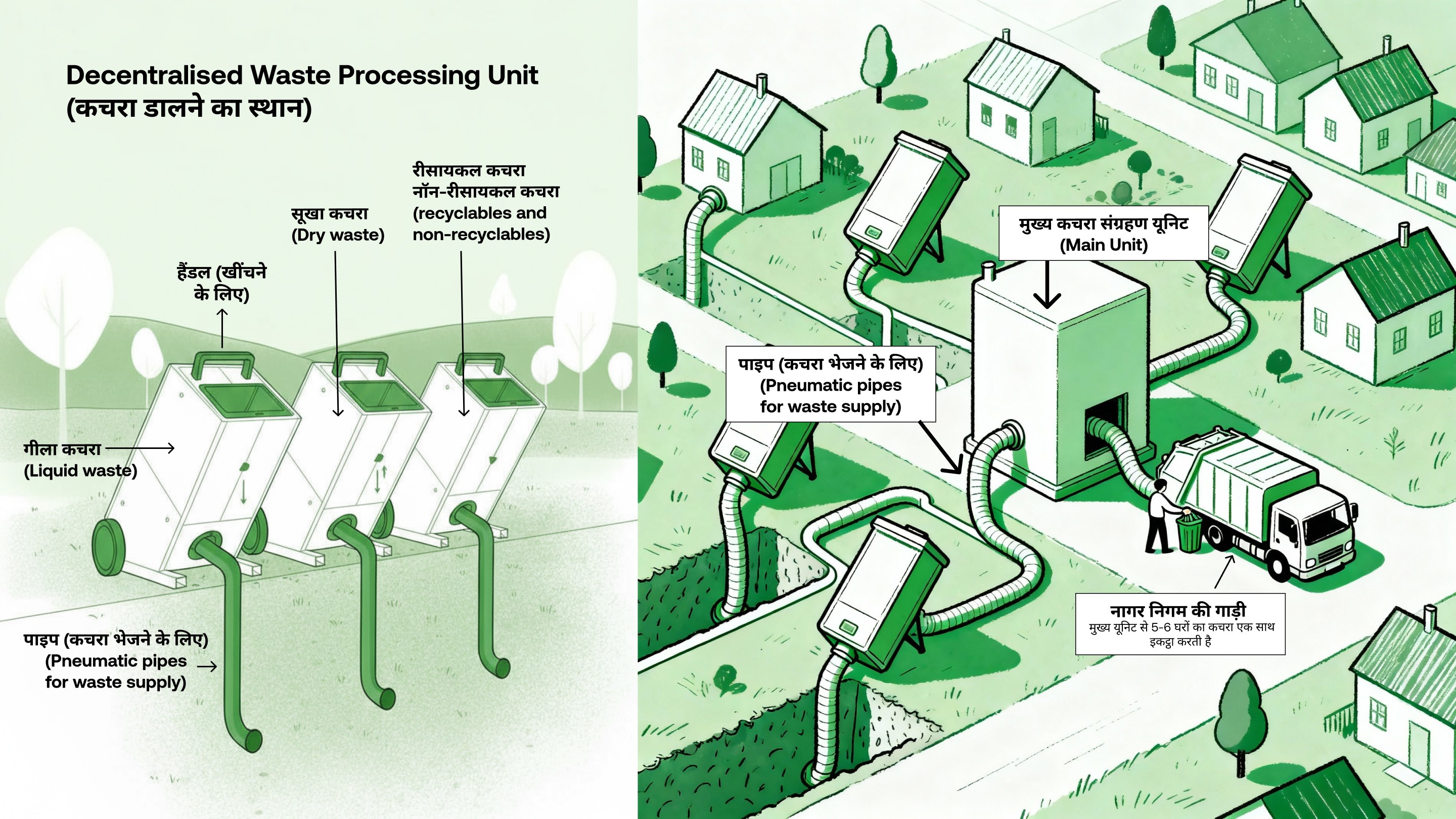 Decentralised Waste Processing Unit
(कचरा डालने का स्थान)

रीसायकल कचरा
नॉन-रीसायकल कचरा
(recyclables and
non-recyclables)

सूखा कचरा
(Dry waste)

हैंडल (खींचने
के लिए)

गीला कचरा
(Liquid waste)

पाइप (कचरा भेजने के लिए)
(Pneumatic pipes
for waste supply)

मुख्य कचरा संग्रहण यूनिट
(Main Unit)

पाइप (कचरा भेजने के लिए)
(Pneumatic pipes
for waste supply)

नागर निगम की गाड़ी
मुख्य यूनिट से 5-6 घरों का कचरा एक साथ इकट्ठा करती है