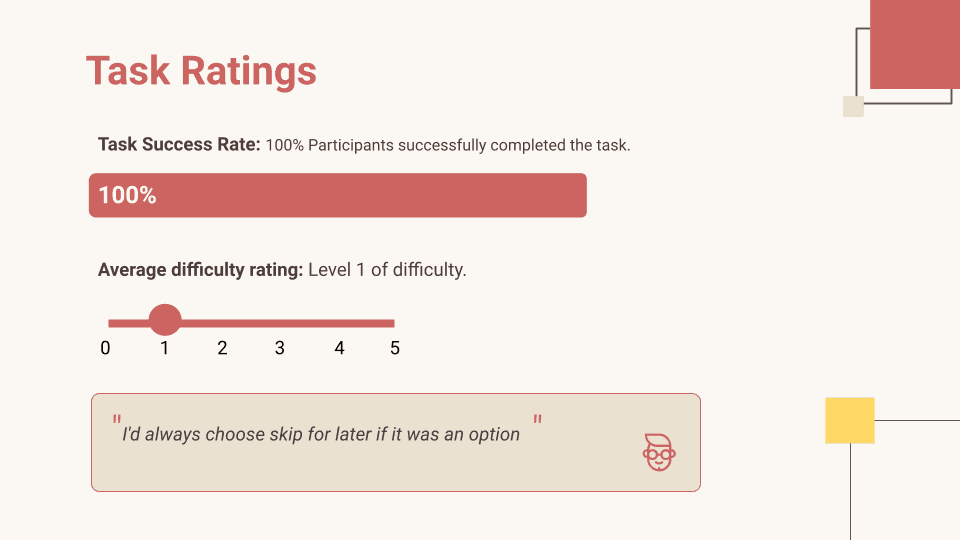 Task Ratings

Task Success Rate: 100% Participants successfully completed the task.

100%

Average difficulty rating: Level 1 of difficulty.

0 1 2 3 4 5

"I'd always choose skip for later if it was an option"